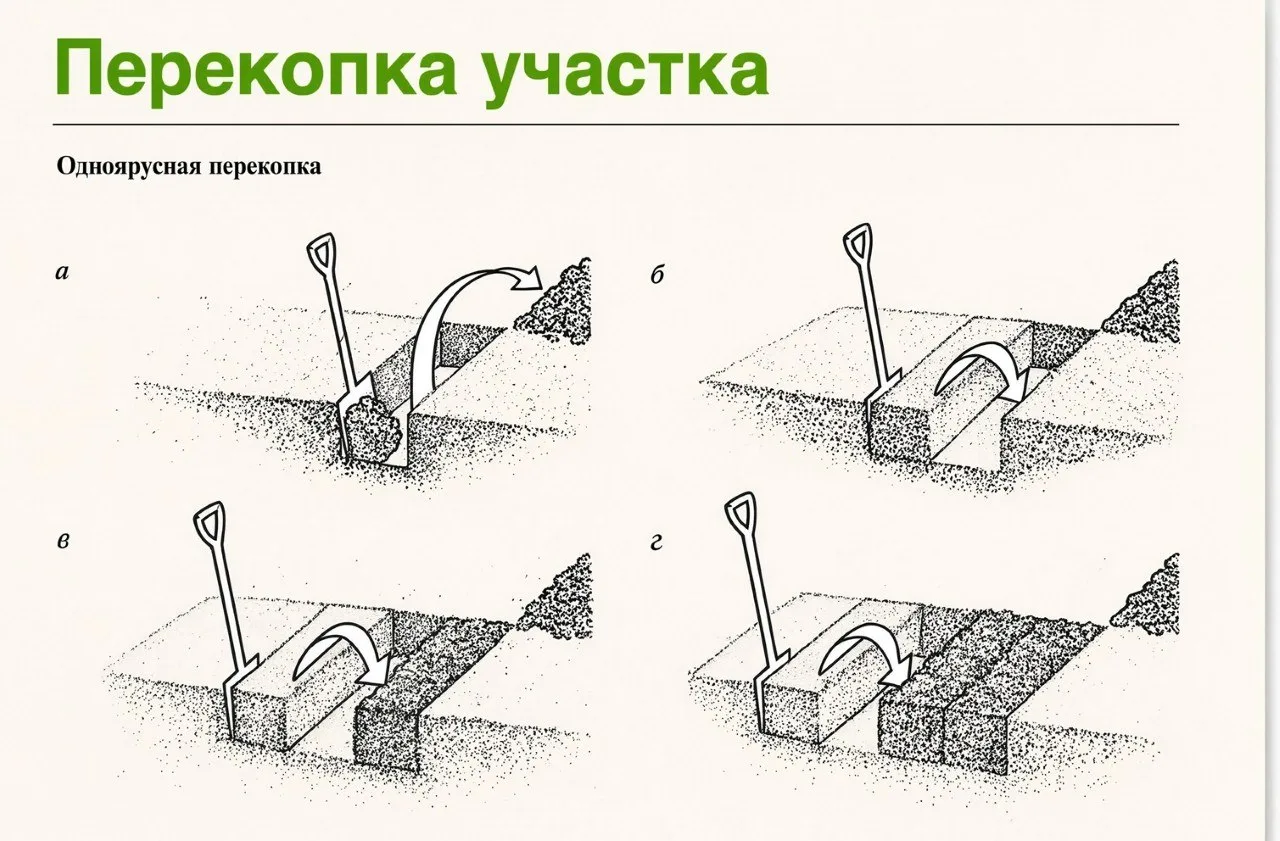 Перекопка участка

Одноярусная перекопка

а

б

в

г