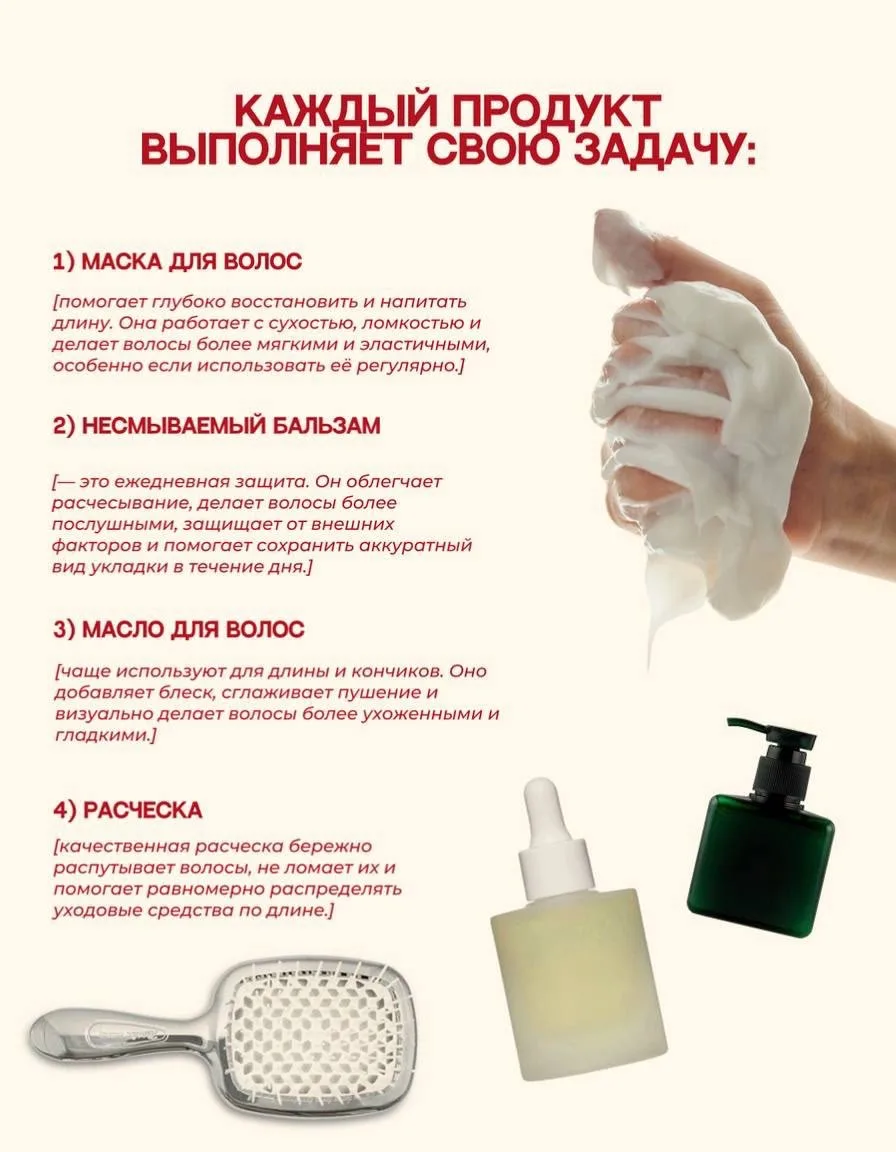 КАЖДЫЙ ПРОДУКТ ВЫПОЛНЯЕТ СВОЮ ЗАДАЧУ:

1) МАСКА ДЛЯ ВОЛОС

[помогает глубоко восстановить и напитать длину. Она работает с сухостью, ломкостью и делает волосы более мягкими и эластичными, особенно если использовать её регулярно.]

2) НЕСМЫВАЕМЫЙ БАЛЬЗАМ

[— это ежедневная защита. Он облегчает расчесывание, делает волосы более послушными, защищает от внешних факторов и помогает сохранить аккуратный вид укладки в течение дня.]

3) МАСЛО ДЛЯ ВОЛОС

[чаще используют для длины и кончиков. Оно добавляет блеск, сглаживает пушение и визуально делает волосы более ухоженными и гладкими.]

4) РАСЧЕСКА

[качественная расческа бережно распутывает волосы, не ломает их и помогает равномерно распределять уходовые средства по длине.]