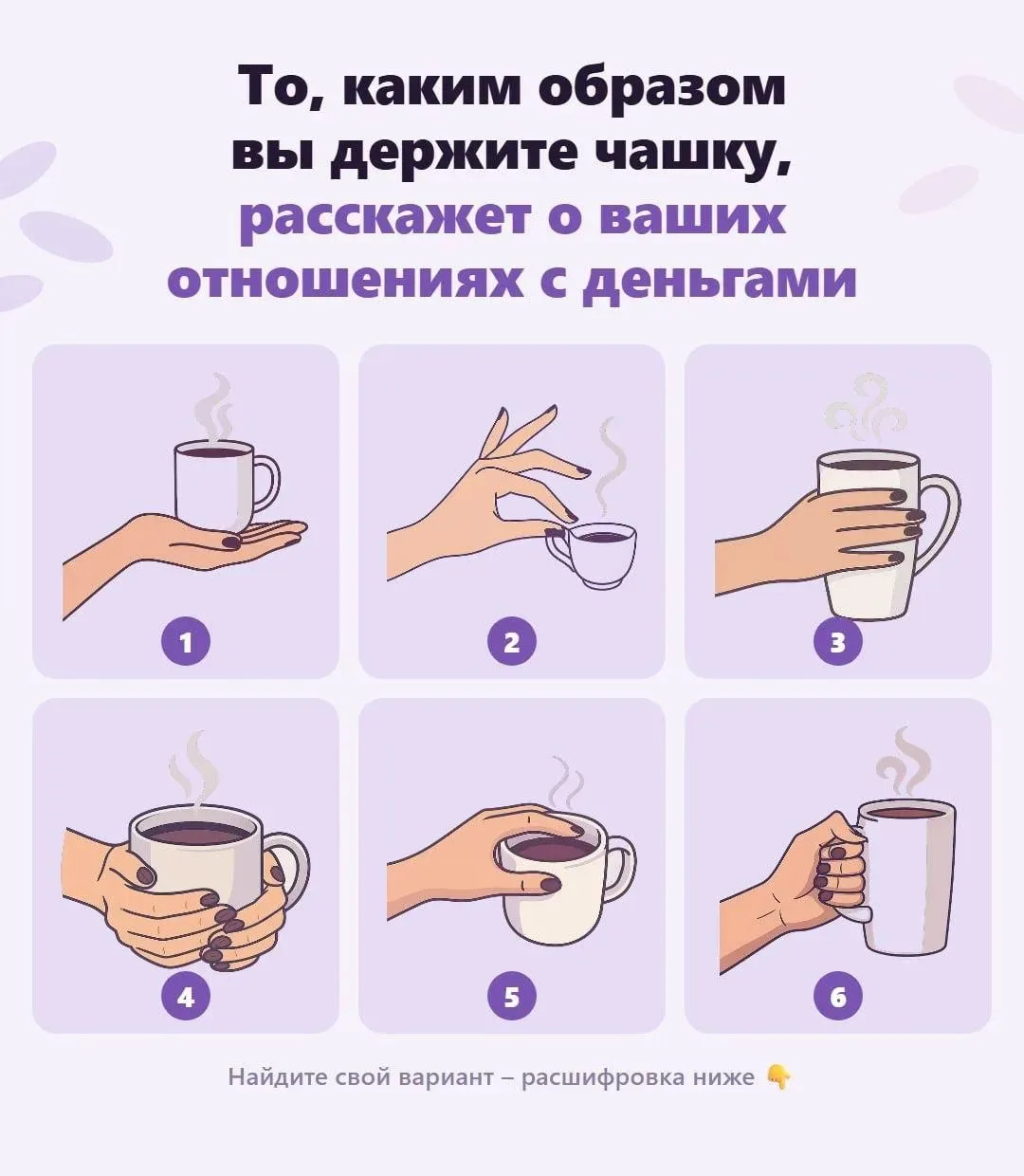 То, каким образом вы держите чашку, расскажет о ваших отношениях с деньгами

1

2

3

4

5

6

Найдите свой вариант – расшифровка ниже 👇