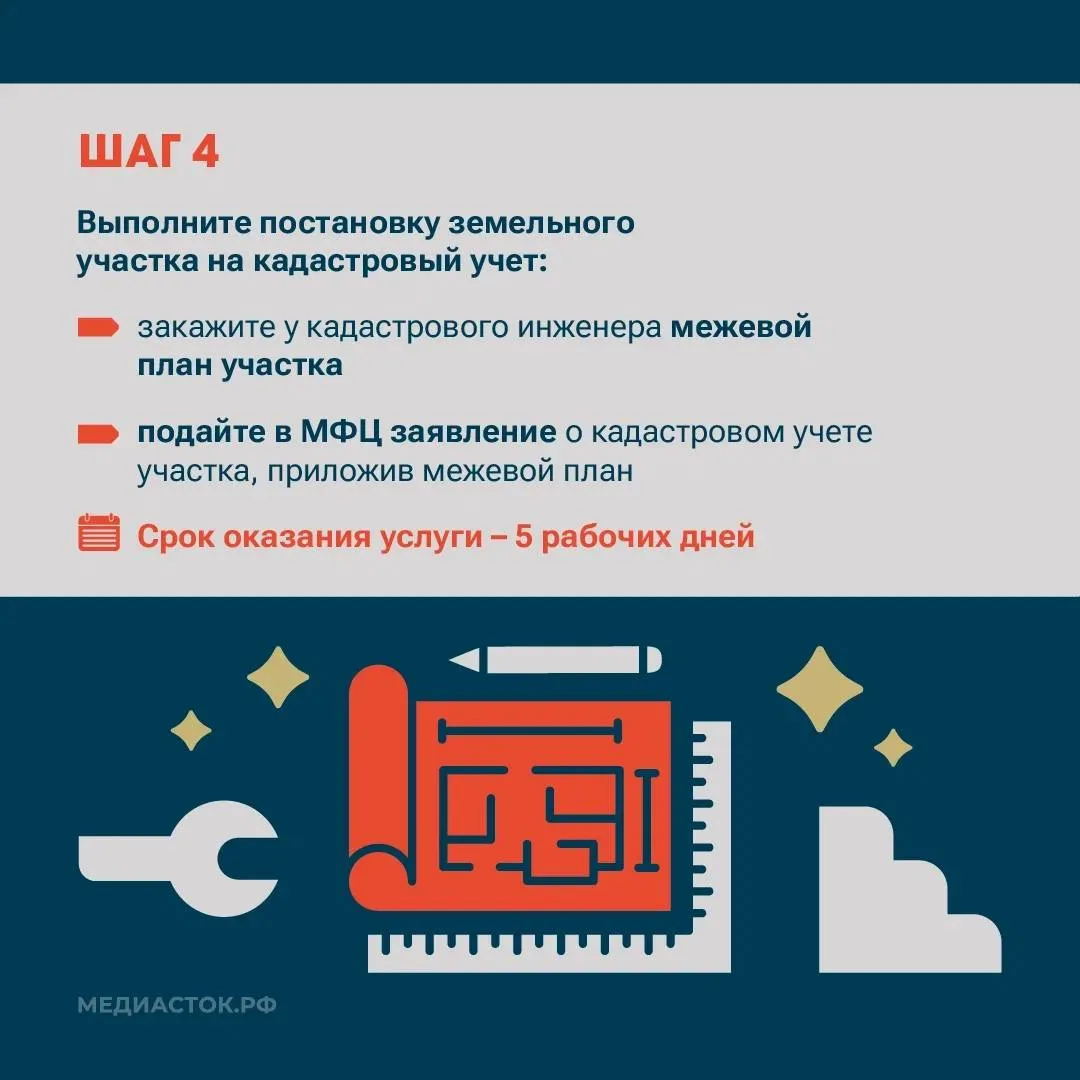 ШАГ 4

Выполните постановку земельного участка на кадастровый учет:

закажите у кадастрового инженера межевой план участка

подайте в МФЦ заявление о кадастровом учете участка, приложив межевой план

Срок оказания услуги – 5 рабочих дней

МЕДИАСТОК.РФ