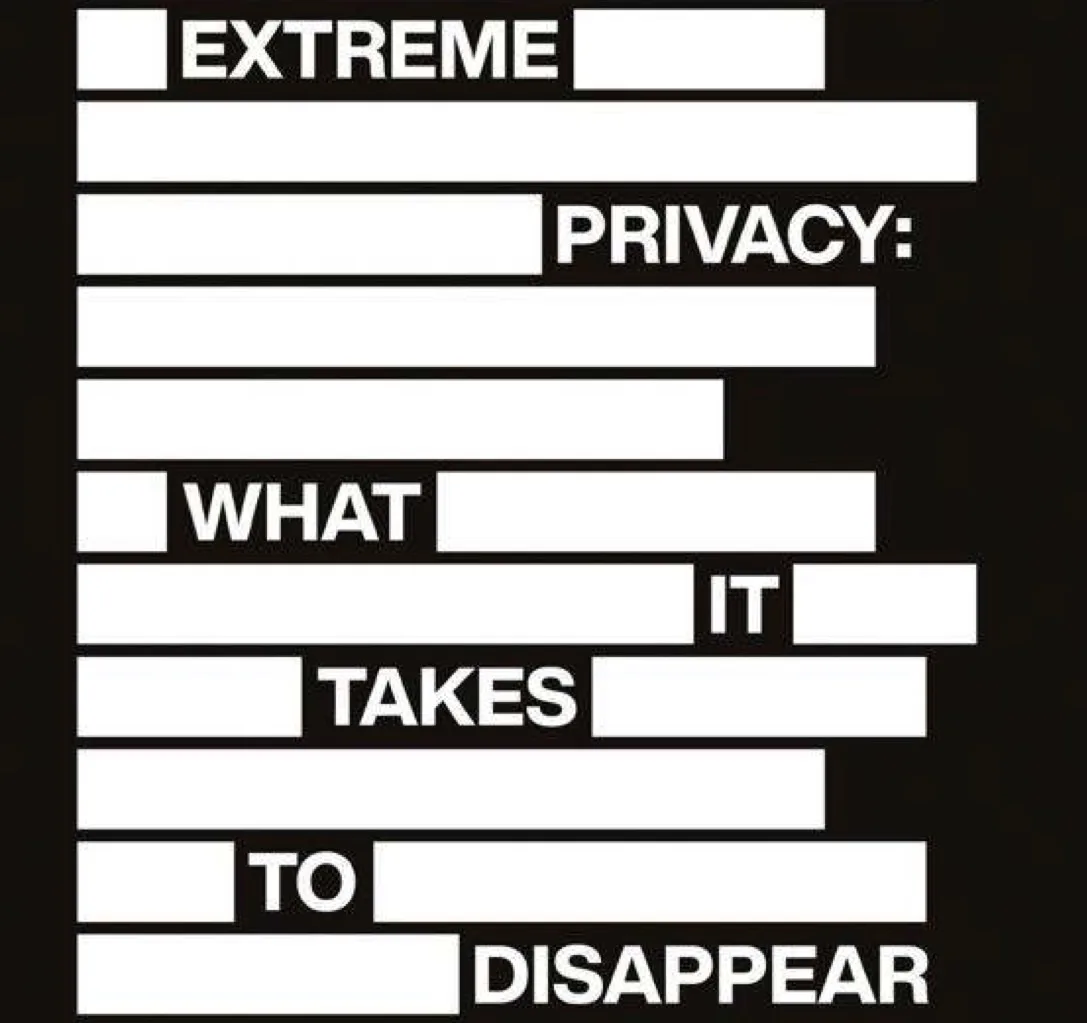 EXTREME

PRIVACY:

WHAT

IT

TAKES

TO

DISAPPEAR