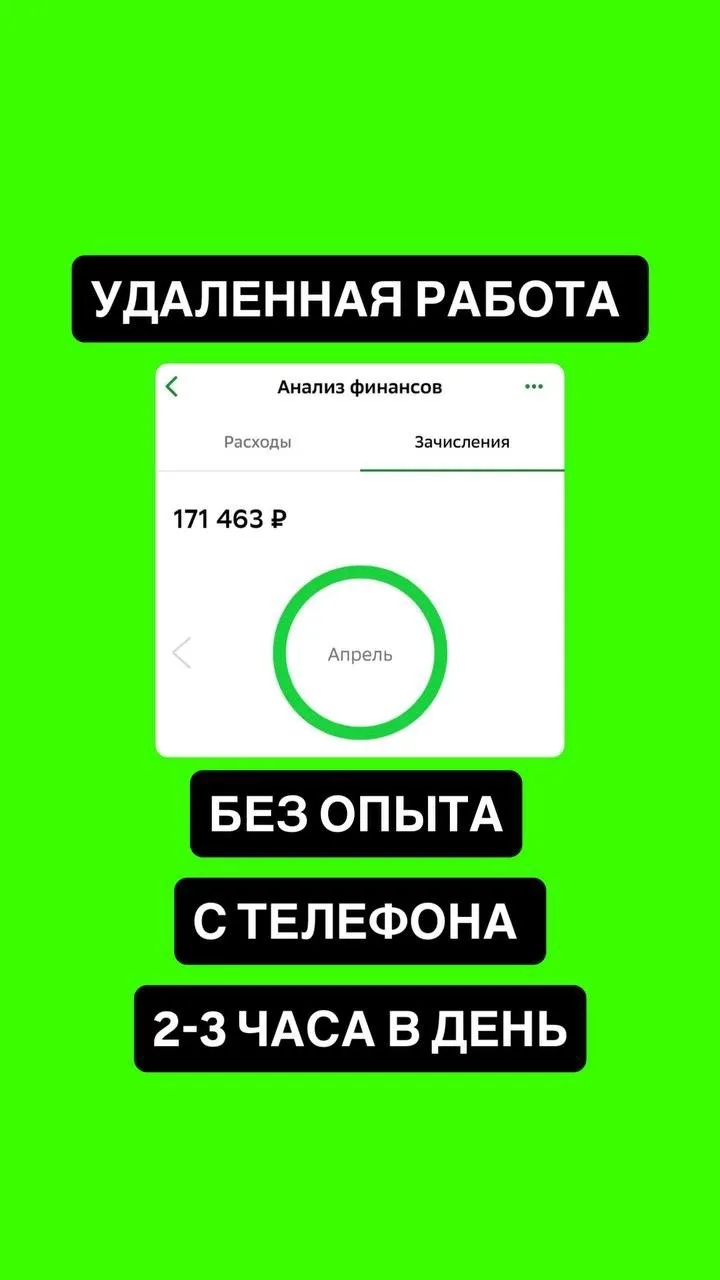 УДАЛЕННАЯ РАБОТА

Анализ финансов

Расходы

Зачисления

171 463 ₽

Апрель

БЕЗ ОПЫТА

С ТЕЛЕФОНА

2-3 ЧАСА В ДЕНЬ