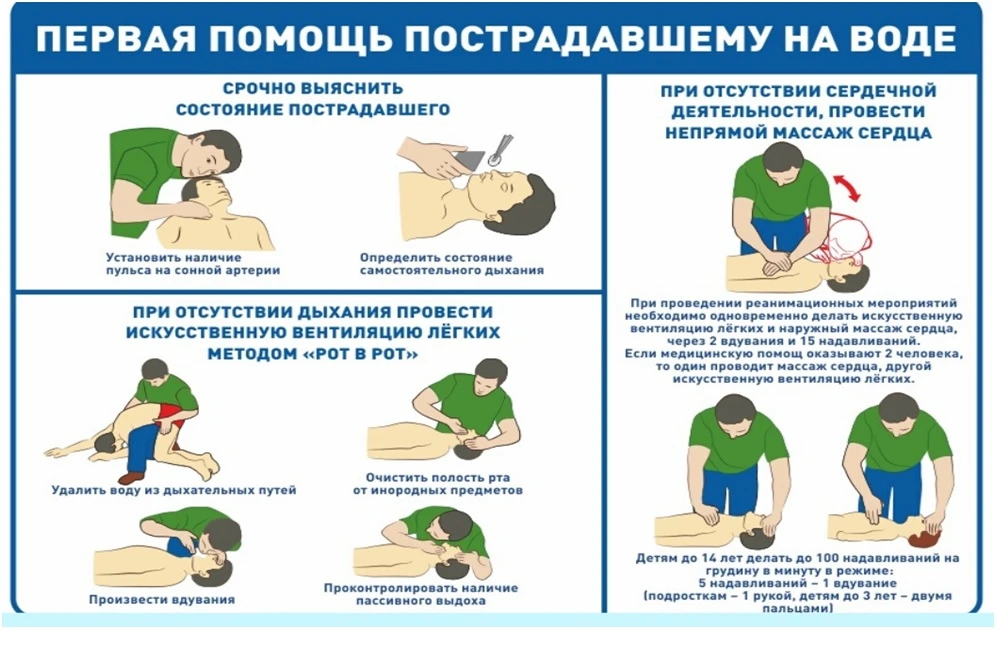 ПЕРВАЯ ПОМОЩЬ ПОСТРАДАВШЕМУ НА ВОДЕ

СРОЧНО ВЫЯСНИТЬ СОСТОЯНИЕ ПОСТРАДАВШЕГО

Установить наличие пульса на сонной артерии

Определить состояние самостоятельного дыхания

ПРИ ОТСУТСТВИИ ДЫХАНИЯ ПРОВЕСТИ ИСКУССТВЕННУЮ ВЕНТИЛЯЦИЮ ЛЁГКИХ МЕТОДОМ «РОТ В РОТ»

Удалить воду из дыхательных путей

Очистить полость рта от инородных предметов

Произвести вдувания

Проконтролировать наличие пассивного выдоха

ПРИ ОТСУТСТВИИ СЕРДЕЧНОЙ ДЕЯТЕЛЬНОСТИ, ПРОВЕСТИ НЕПРЯМОЙ МАССАЖ СЕРДЦА

При проведении реанимационных мероприятий необходимо одновременно делать искусственную вентиляцию лёгких и наружный массаж сердца, через 2 вдувания и 15 надавливаний. Если медицинскую помощь оказывают 2 человека, то один проводит массаж сердца, другой искусственную вентиляцию лёгких.

Детям до 14 лет делать до 100 надавливаний на грудину в минуту в режиме: 5 надавливаний – 1 вдувание (подросткам – 1 рукой, детям до 3 лет – двумя пальцами)