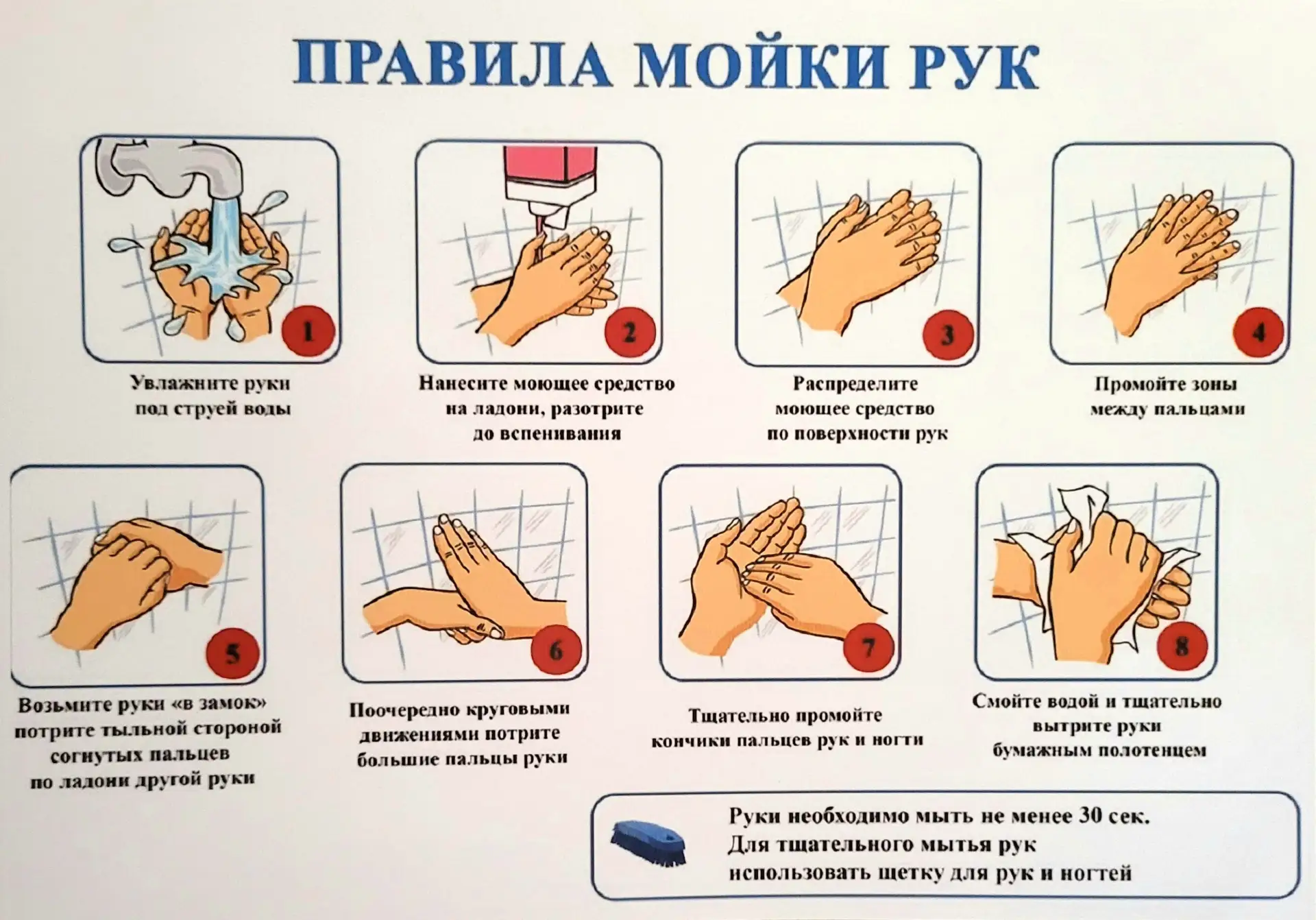 ПРАВИЛА МОЙКИ РУК

1

Увлажните руки под струей воды

2

Нанесите моющее средство на ладони, разотрите до вспенивания

3

Распределите моющее средство по поверхности рук

4

Промойте зоны между пальцами

5

Возьмите руки «в замок» потрите тыльной стороной согнутых пальцев по ладони другой руки

6

Поочередно круговыми движениями потрите большие пальцы руки

7

Тщательно промойте кончики пальцев рук и ногти

8

Смойте водой и тщательно вытрите руки бумажным полотенцем

Руки необходимо мыть не менее 30 сек.
Для тщательного мытья рук использовать щетку для рук и ногтей