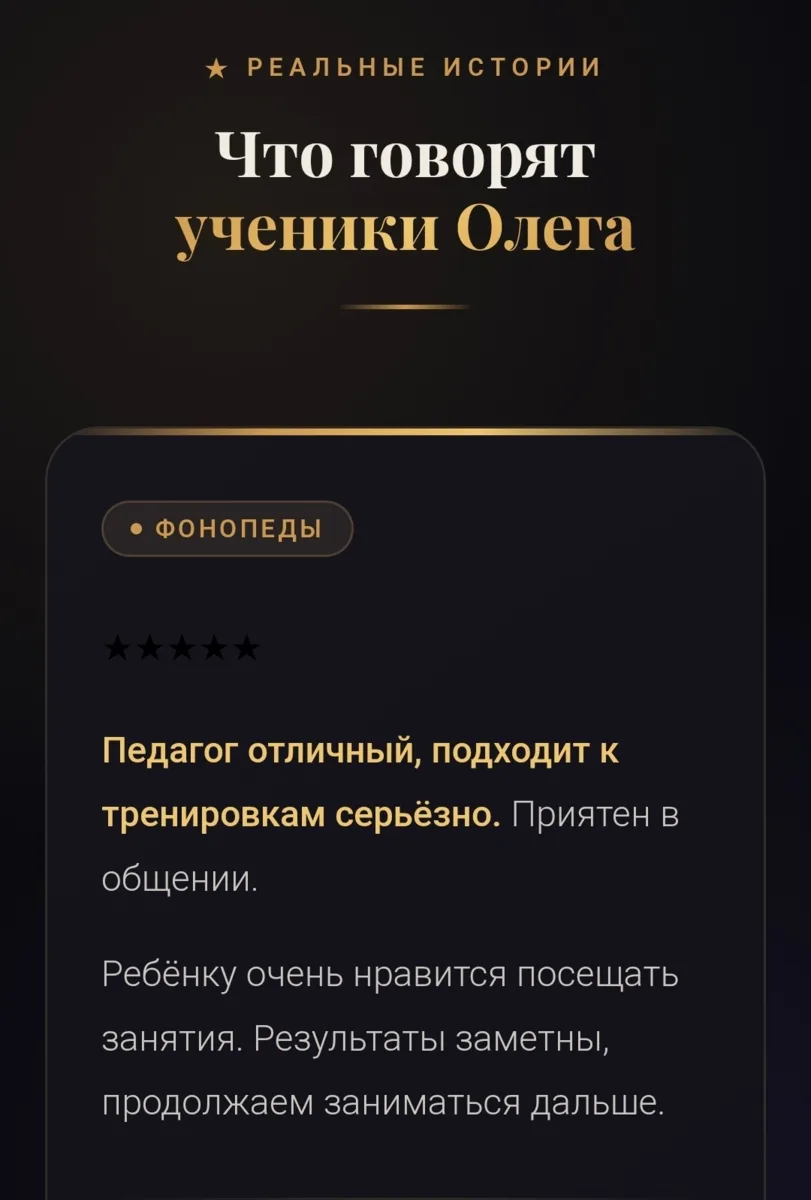 ★ РЕАЛЬНЫЕ ИСТОРИИ

Что говорят ученики Олега

• ФОНОПЕДЫ

★★★★★

Педагог отличный, подходит к тренировкам серьёзно. Приятен в общении.

Ребёнку очень нравится посещать занятия. Результаты заметны, продолжаем заниматься дальше.