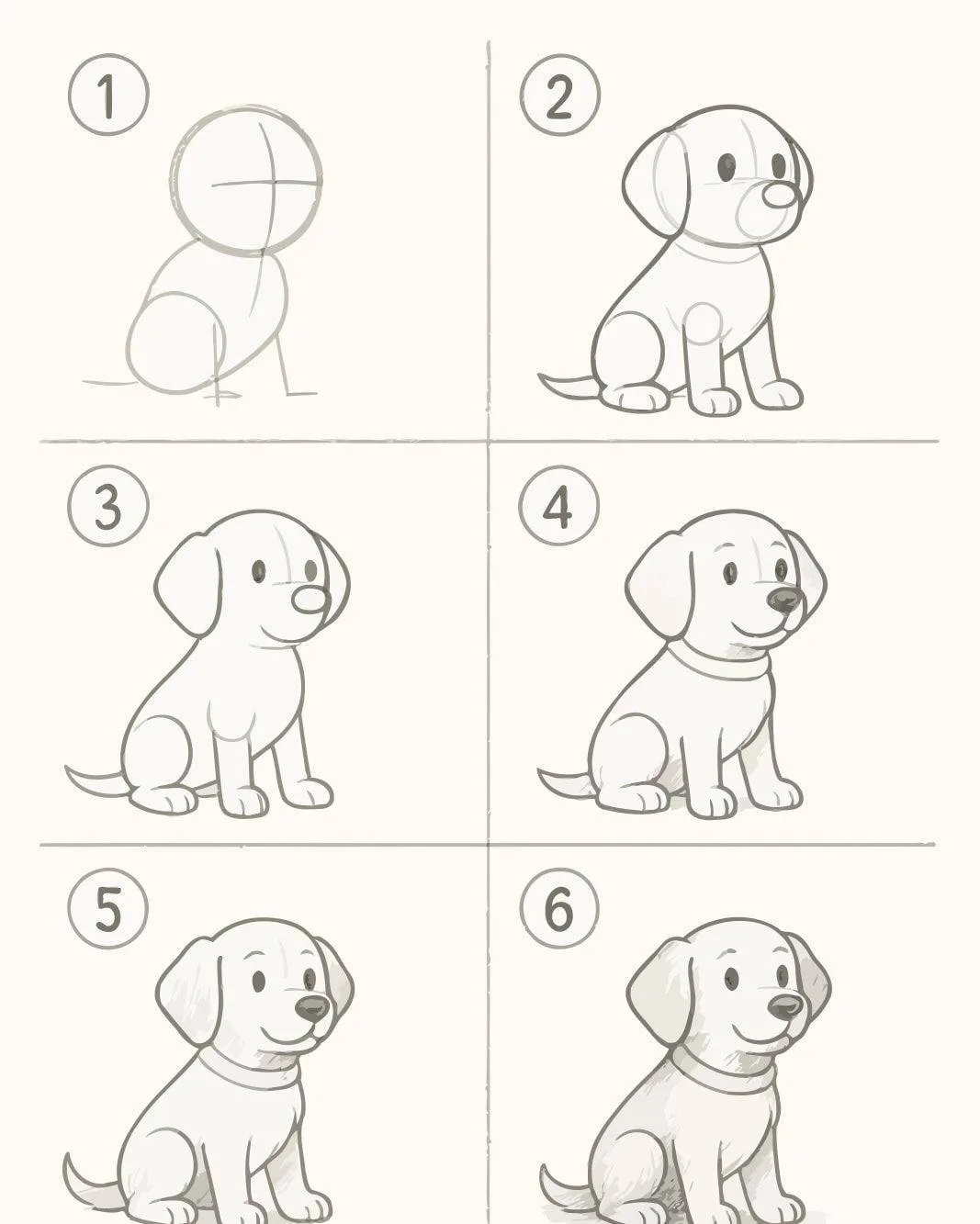 1
2
3
4
5
6