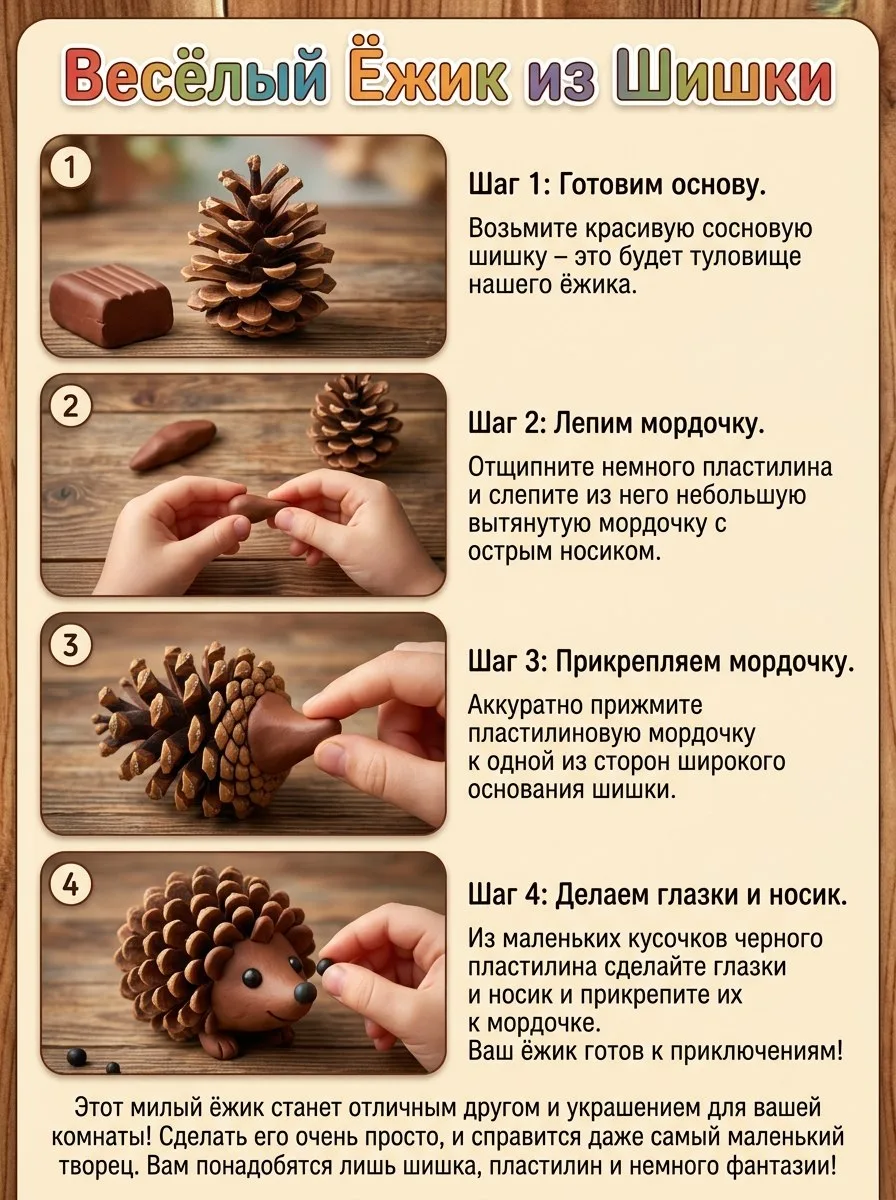 Весёлый Ёжик из Шишки

1

Шаг 1: Готовим основу.

Возьмите красивую сосновую шишку – это будет туловище нашего ёжика.

2

Шаг 2: Лепим мордочку.

Отщипните немного пластилина и слепите из него небольшую вытянутую мордочку с острым носиком.

3

Шаг 3: Прикрепляем мордочку.

Аккуратно прижмите пластилиновую мордочку к одной из сторон широкого основания шишки.

4

Шаг 4: Делаем глазки и носик.

Из маленьких кусочков черного пластилина сделайте глазки и носик и прикрепите их к мордочке.
Ваш ёжик готов к приключениям!

Этот милый ёжик станет отличным другом и украшением для вашей комнаты! Сделать его очень просто, и справится даже самый маленький творец. Вам понадобятся лишь шишка, пластилин и немного фантазии!