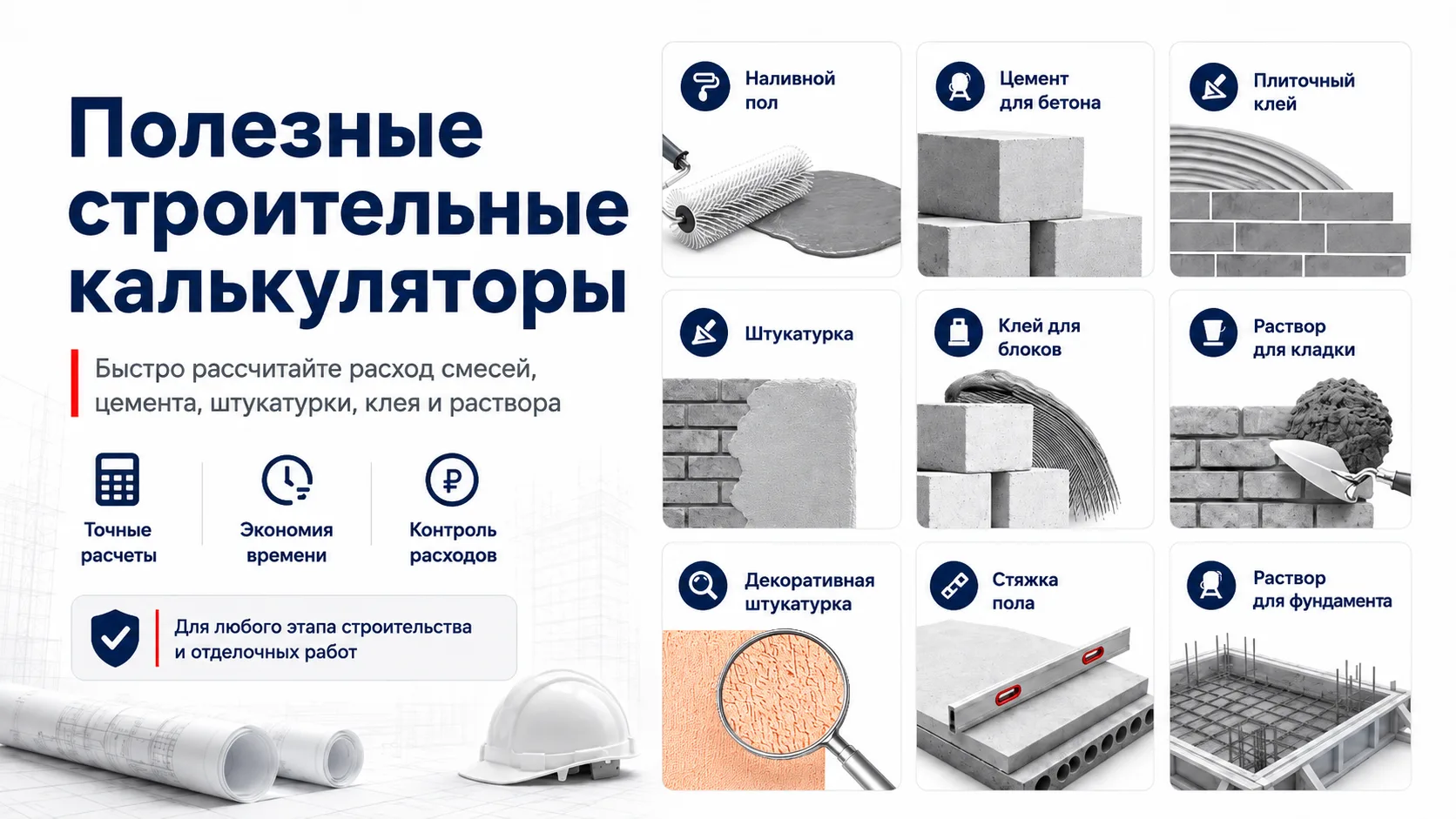 Полезные строительные калькуляторы

Быстро рассчитайте расход смесей, цемента, штукатурки, клея и раствора

Точные расчеты

Экономия времени

Контроль расходов

Для любого этапа строительства и отделочных работ

Наливной пол

Цемент для бетона

Плиточный клей

Штукатурка

Клей для блоков

Раствор для кладки

Декоративная штукатурка

Стяжка пола

Раствор для фундамента