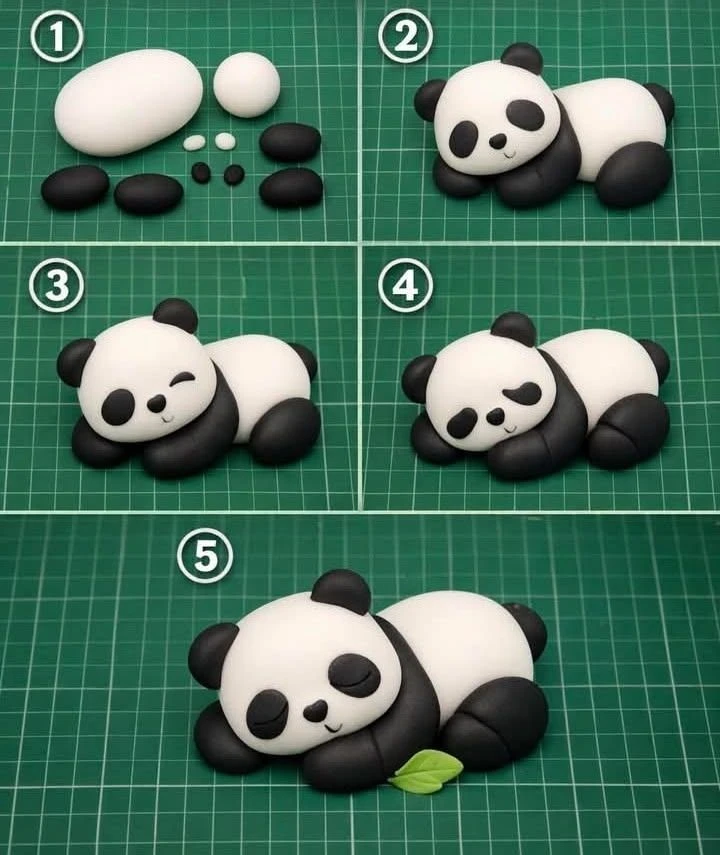 1
2
3
4
5