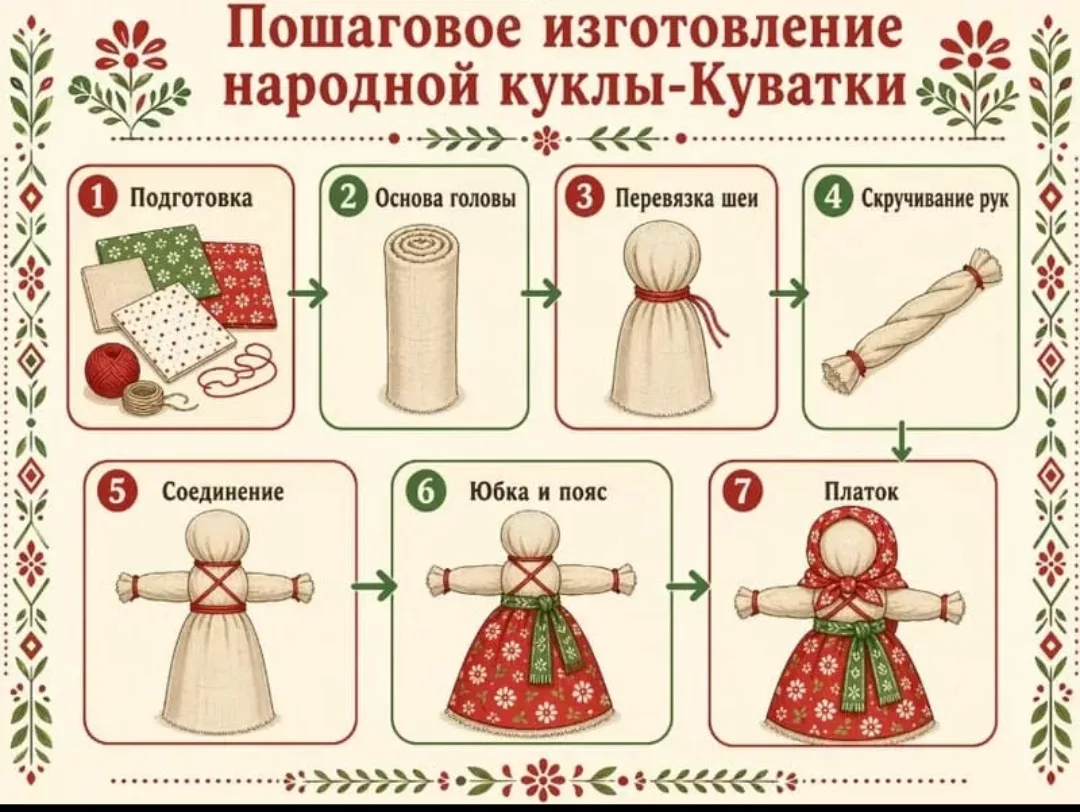 Пошаговое изготовление народной куклы-Куватки

1 Подготовка

2 Основа головы

3 Перевязка шеи

4 Скручивание рук

5 Соединение

6 Юбка и пояс

7 Платок