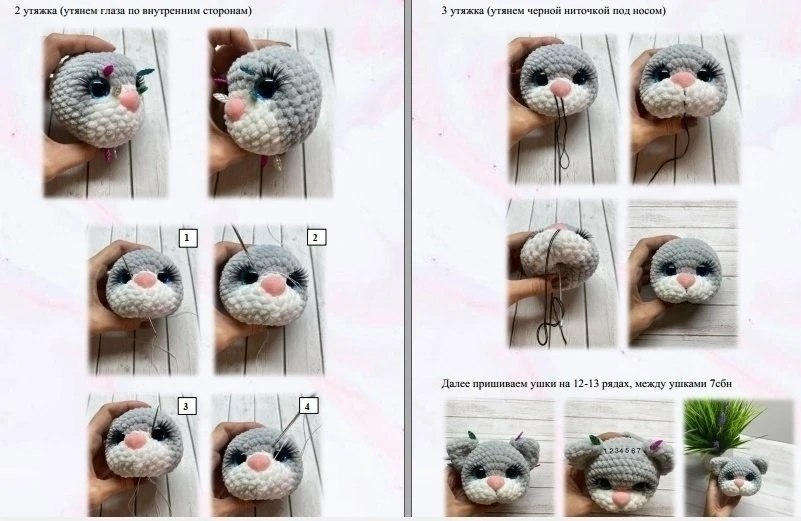 2 утяжка (утянем глаза по внутренним сторонам)

1

2

3

4

3 утяжка (утянем черной ниточкой под носом)

Далее пришиваем ушки на 12-13 рядах, между ушками 7сбн

1 2 3 4 5 6 7