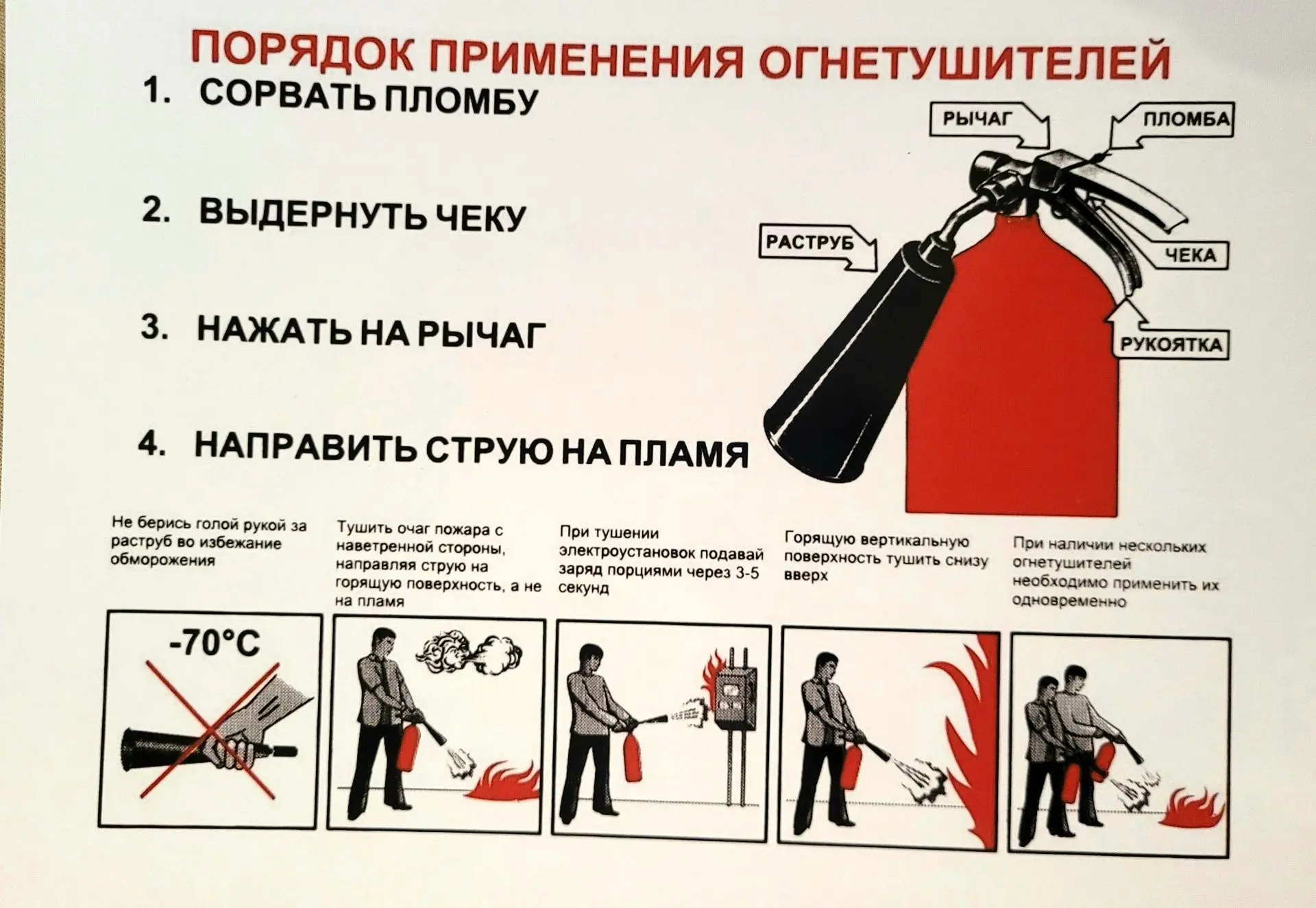 ПОРЯДОК ПРИМЕНЕНИЯ ОГНЕТУШИТЕЛЕЙ

1. СОРВАТЬ ПЛОМБУ

2. ВЫДЕРНУТЬ ЧЕКУ

3. НАЖАТЬ НА РЫЧАГ

4. НАПРАВИТЬ СТРУЮ НА ПЛАМЯ

РЫЧАГ

ПЛОМБА

РАСТРУБ

ЧЕКА

РУКОЯТКА

Не берись голой рукой за раструб во избежание обморожения

Тушить очаг пожара с наветренной стороны, направляя струю на горящую поверхность, а не на пламя

При тушении электроустановок подавай заряд порциями через 3-5 секунд

Горящую вертикальную поверхность тушить снизу вверх

При наличии нескольких огнетушителей необходимо применить их одновременно

-70°C