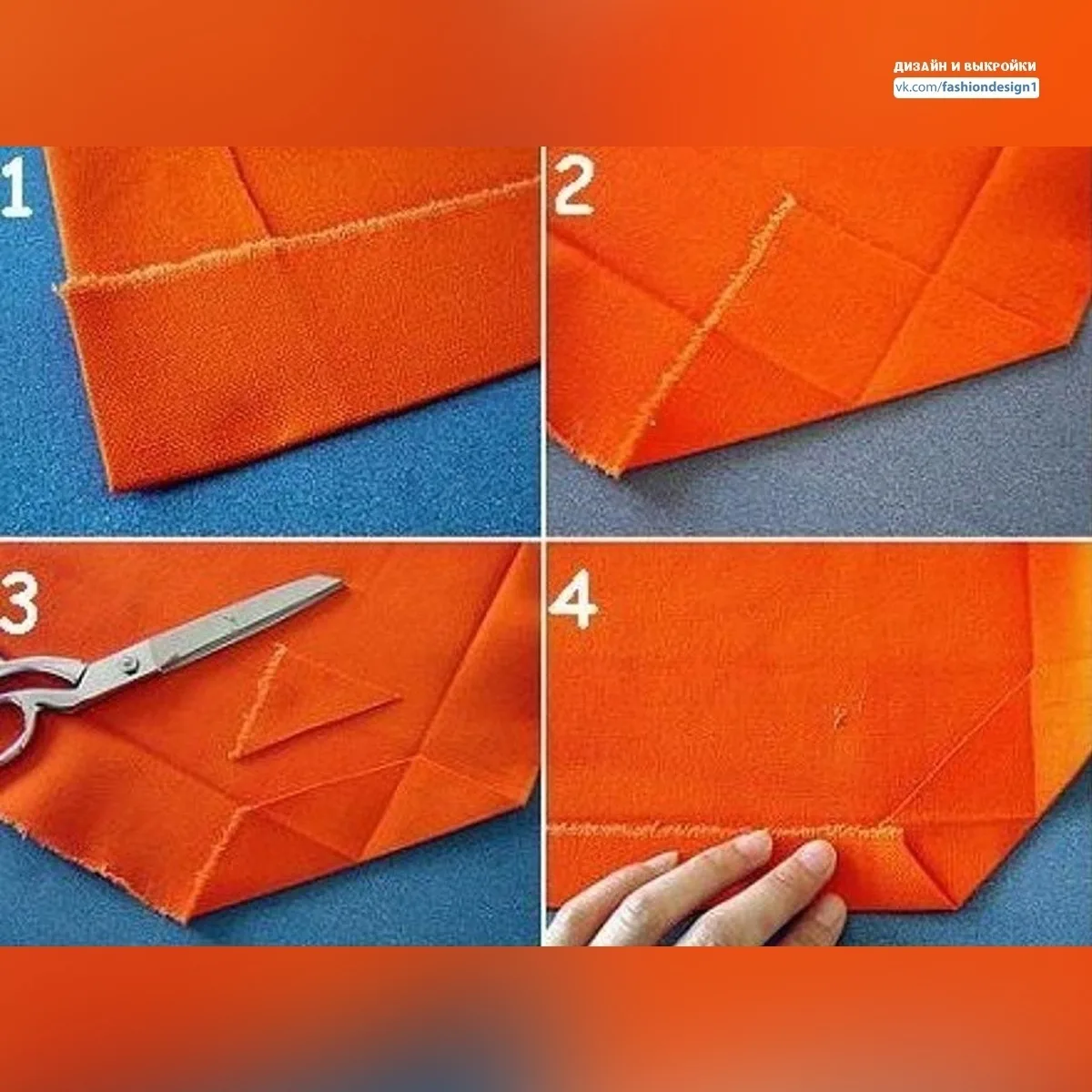 ДИЗАЙН И ВЫКРОЙКИ
vk.com/fashiondesign1

1

2

3

4