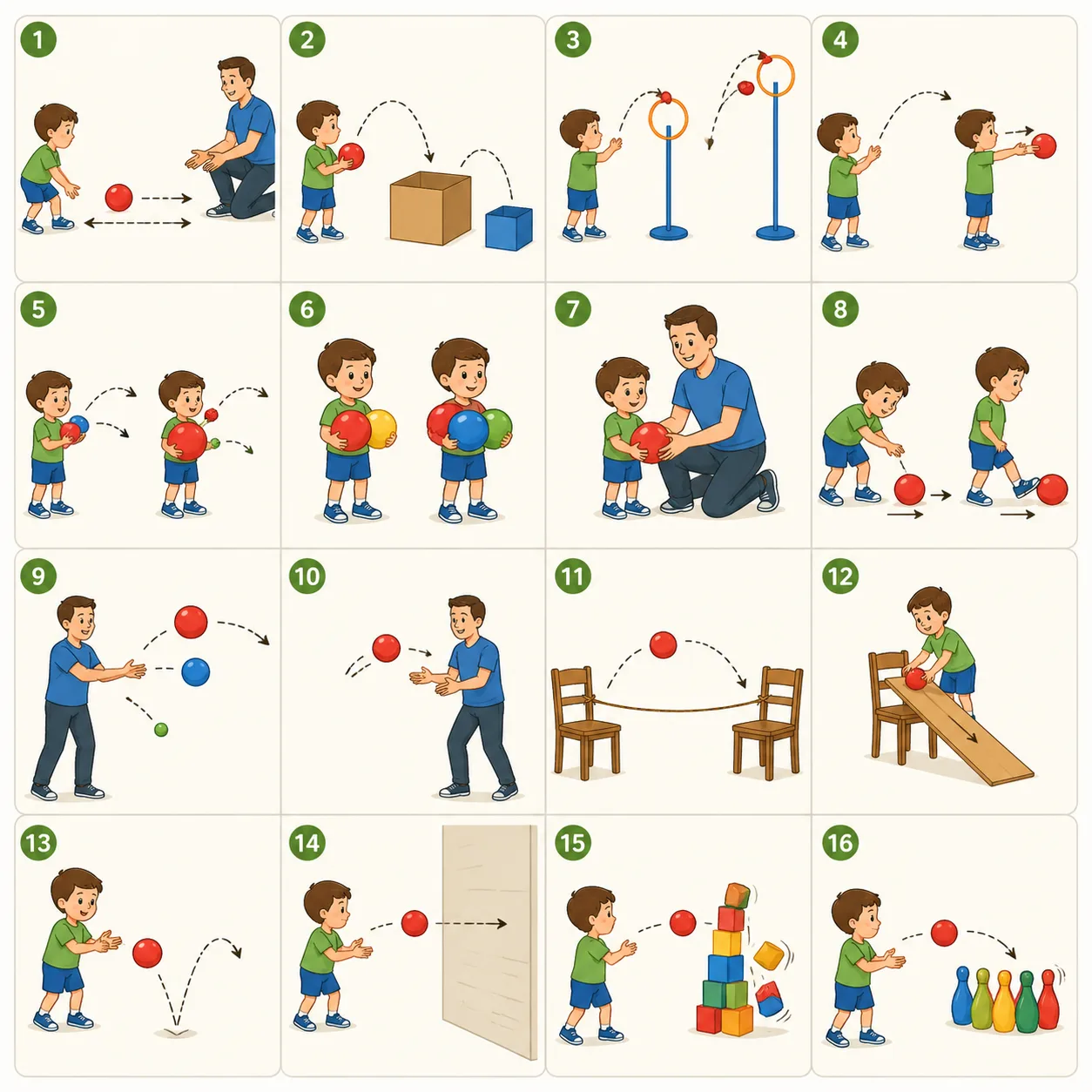 1
2
3
4
5
6
7
8
9
10
11
12
13
14
15
16