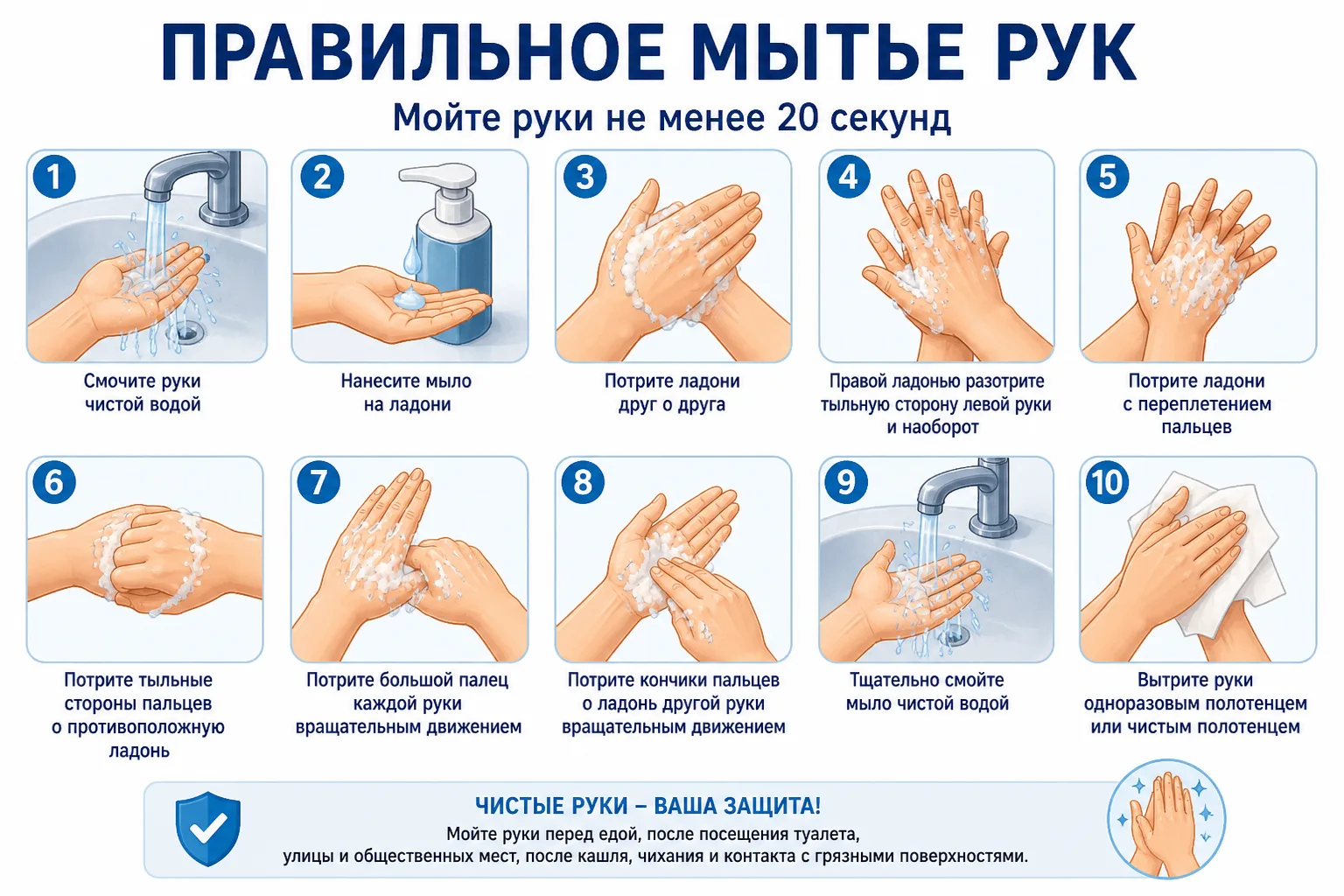 ПРАВИЛЬНОЕ МЫТЬЕ РУК

Мойте руки не менее 20 секунд

1
Смочите руки чистой водой

2
Нанесите мыло на ладони

3
Потрите ладони друг о друга

4
Правой ладонью разотрите тыльную сторону левой руки и наоборот

5
Потрите ладони с переплетением пальцев

6
Потрите тыльные стороны пальцев о противоположную ладонь

7
Потрите большой палец каждой руки вращательным движением

8
Потрите кончики пальцев о ладонь другой руки вращательным движением

9
Тщательно смойте мыло чистой водой

10
Вытрите руки одноразовым полотенцем или чистым полотенцем

ЧИСТЫЕ РУКИ – ВАША ЗАЩИТА!
Мойте руки перед едой, после посещения туалета, улицы и общественных мест, после кашля, чихания и контакта с грязными поверхностями.