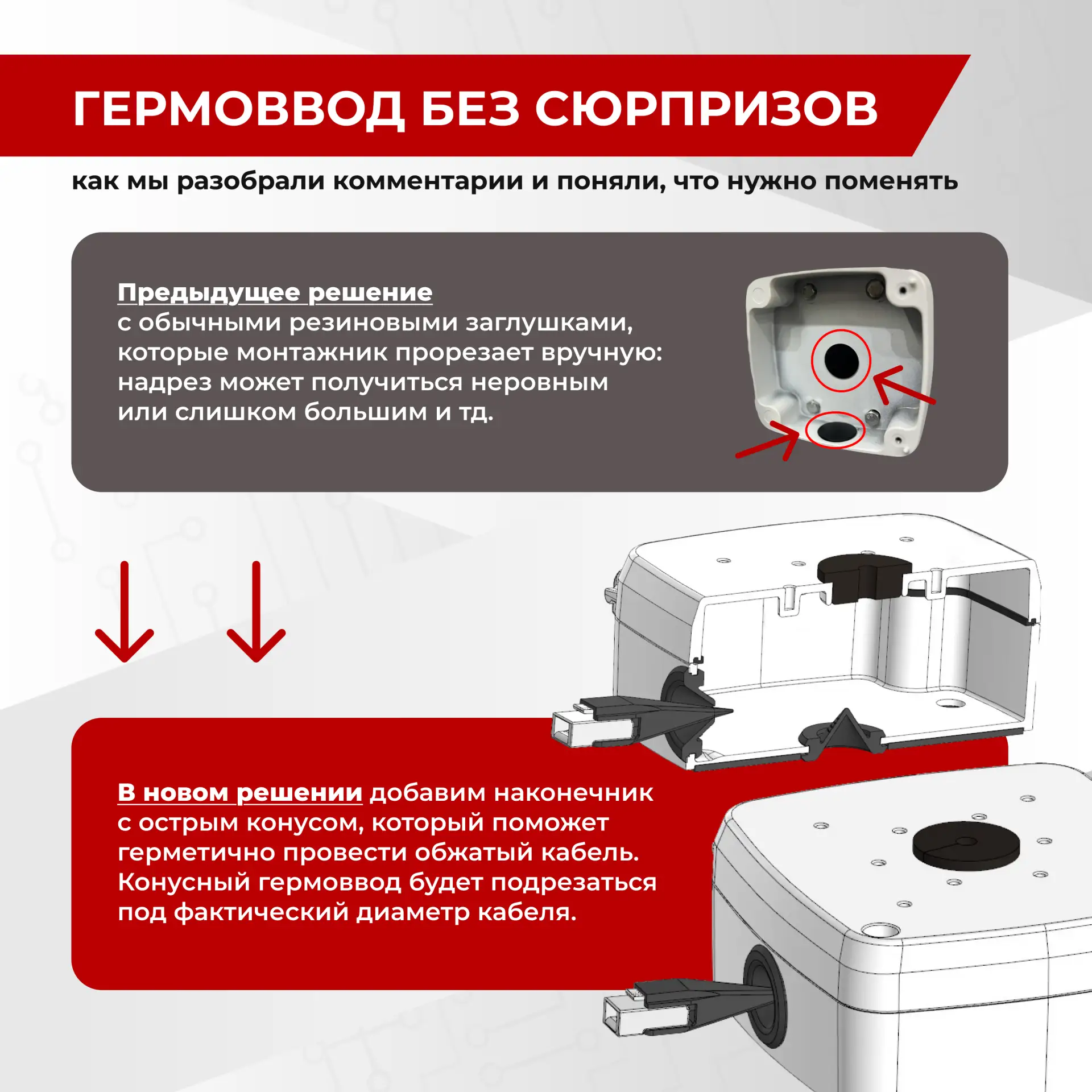 ГЕРМОВВОД БЕЗ СЮРПРИЗОВ

как мы разобрали комментарии и поняли, что нужно поменять

Предыдущее решение
с обычными резиновыми заглушками, которые монтажник прорезает вручную: надрез может получиться неровным или слишком большим и тд.

В новом решении добавим наконечник с острым конусом, который поможет герметично провести обжатый кабель. Конусный гермоввод будет подрезаться под фактический диаметр кабеля.