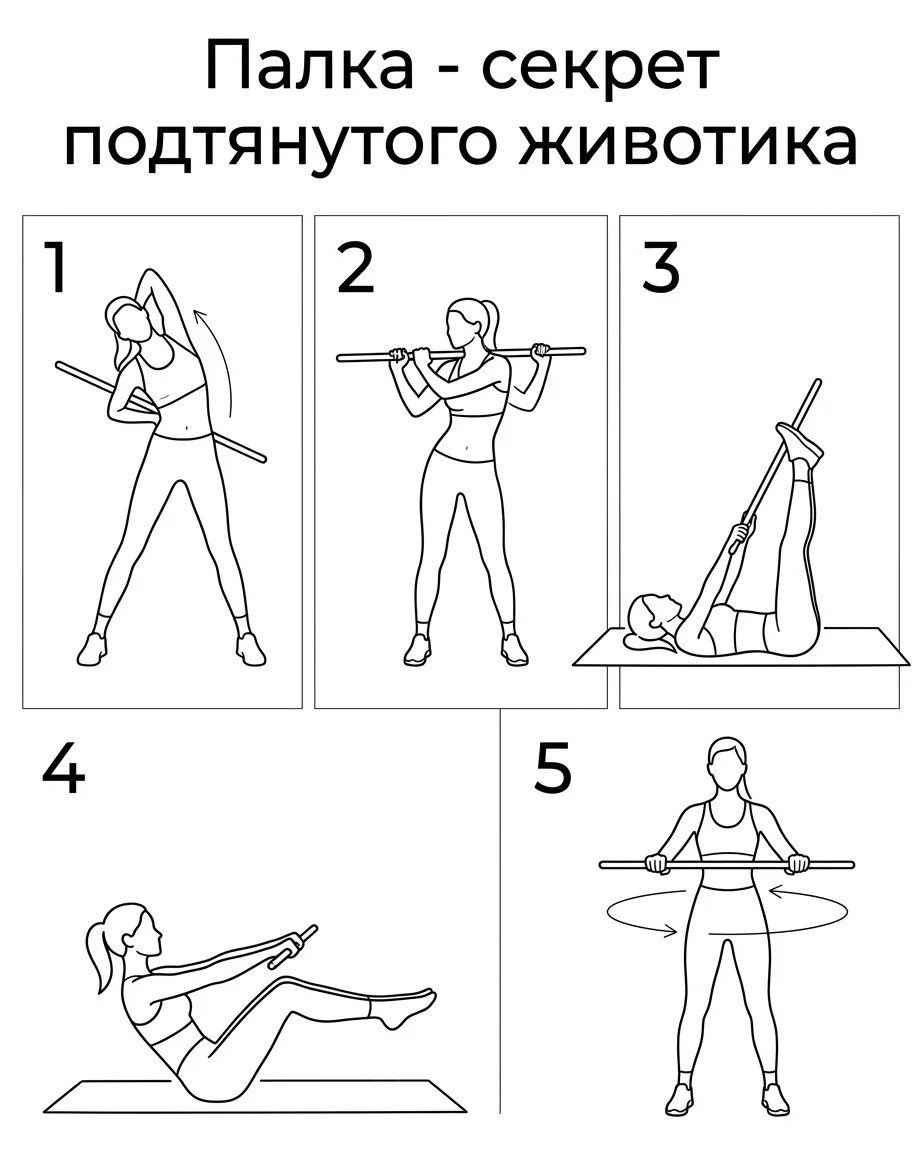 Палка - секрет подтянутого животика

1

2

3

4

5