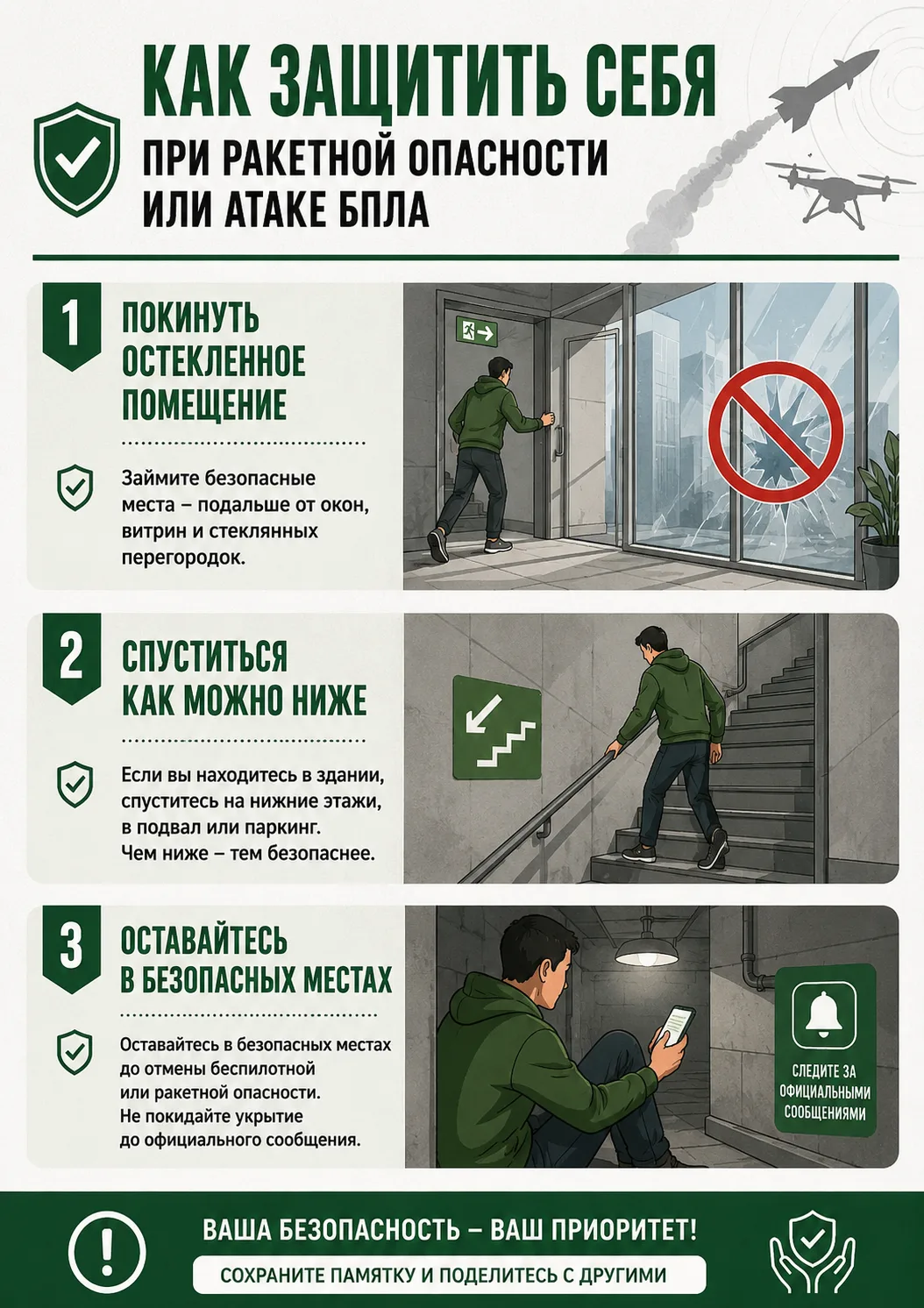 КАК ЗАЩИТИТЬ СЕБЯ
ПРИ РАКЕТНОЙ ОПАСНОСТИ
ИЛИ АТАКЕ БПЛА

1
ПОКИНУТЬ ОСТЕКЛЕННОЕ ПОМЕЩЕНИЕ

Займите безопасные места – подальше от окон, витрин и стеклянных перегородок.

2
СПУСТИТЬСЯ КАК МОЖНО НИЖЕ

Если вы находитесь в здании, спуститесь на нижние этажи, в подвал или паркинг. Чем ниже – тем безопаснее.

3
ОСТАВАЙТЕСЬ В БЕЗОПАСНЫХ МЕСТАХ

Оставайтесь в безопасных местах до отмены беспилотной или ракетной опасности. Не покидайте укрытие до официального сообщения.

СЛЕДИТЕ ЗА ОФИЦИАЛЬНЫМИ СООБЩЕНИЯМИ

ВАША БЕЗОПАСНОСТЬ – ВАШ ПРИОРИТЕТ!
СОХРАНИТЕ ПАМЯТКУ И ПОДЕЛИТЕСЬ С ДРУГИМИ