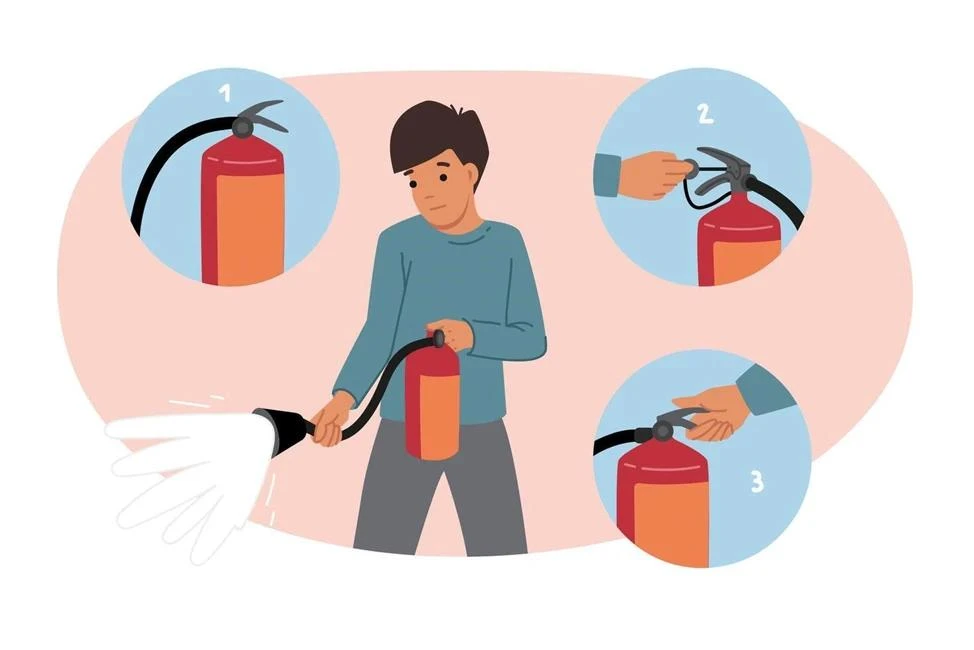 1

2

3