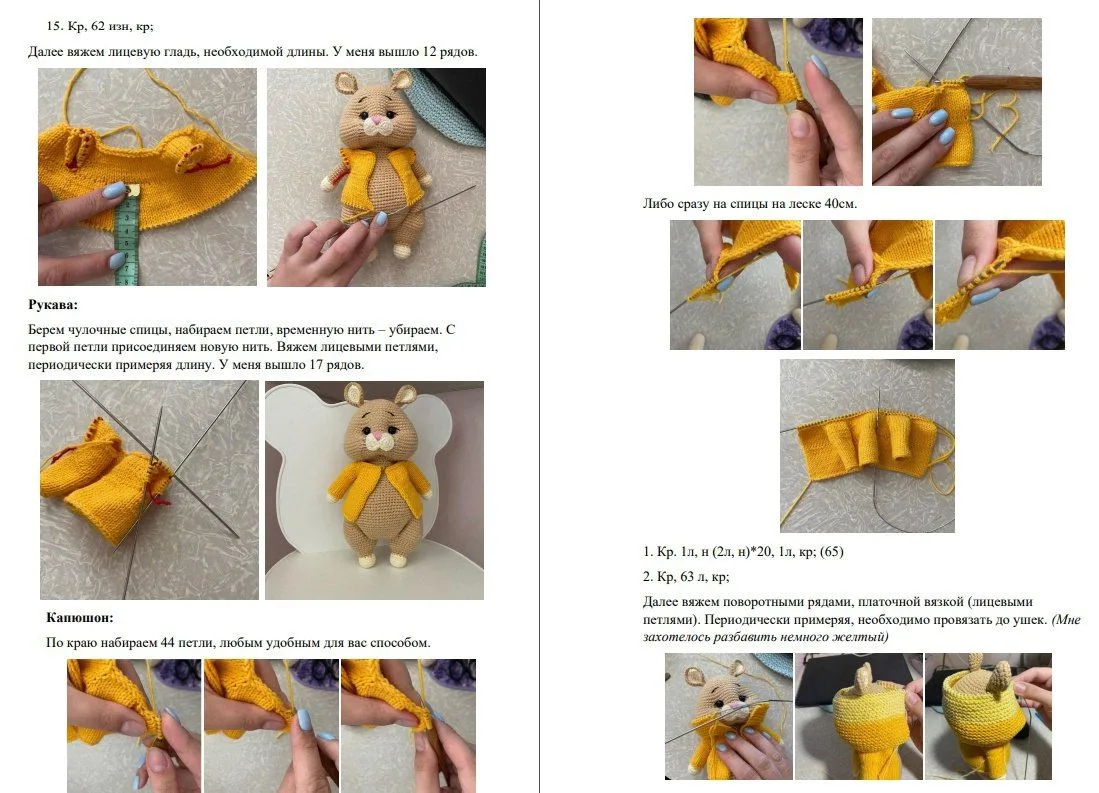 15. Кр, 62 изн, кр;

Далее вяжем лицевую гладь, необходимой длины. У меня вышло 12 рядов.

**Рукава:**

Берем чулочные спицы, набираем петли, временную нить – убираем. С первой петли присоединяем новую нить. Вяжем лицевыми петлями, периодически примеряя длину. У меня вышло 17 рядов.

**Капюшон:**

По краю набираем 44 петли, любым удобным для вас способом.

Либо сразу на спицы на леске 40см.

1. Кр. 1л, н (2л, н)*20, 1л, кр; (65)

2. Кр, 63 л, кр;

Далее вяжем поворотными рядами, платочной вязкой (лицевыми петлями). Периодически примеряя, необходимо провязать до ушек. *(Мне захотелось разбавить немного желтый)*