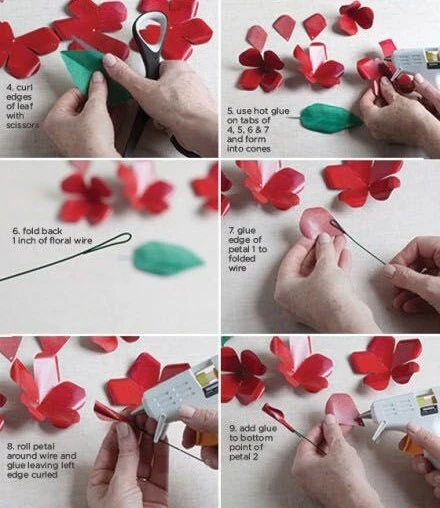 4. curl edges of leaf with scissors

5. use hot glue on tabs of 4, 5, 6 & 7 and form into cones

6. fold back 1 inch of floral wire

7. glue edge of petal 1 to folded wire

8. roll petal around wire and glue leaving left edge curled

9. add glue to bottom point of petal 2