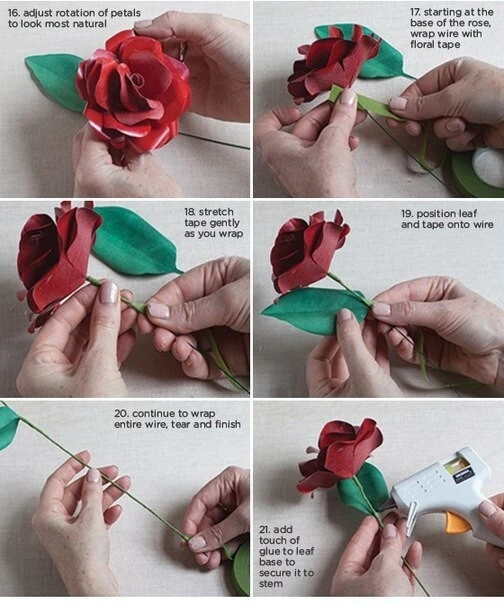 16. adjust rotation of petals to look most natural

17. starting at the base of the rose, wrap wire with floral tape

18. stretch tape gently as you wrap

19. position leaf and tape onto wire

20. continue to wrap entire wire, tear and finish

21. add touch of glue to leaf base to secure it to stem