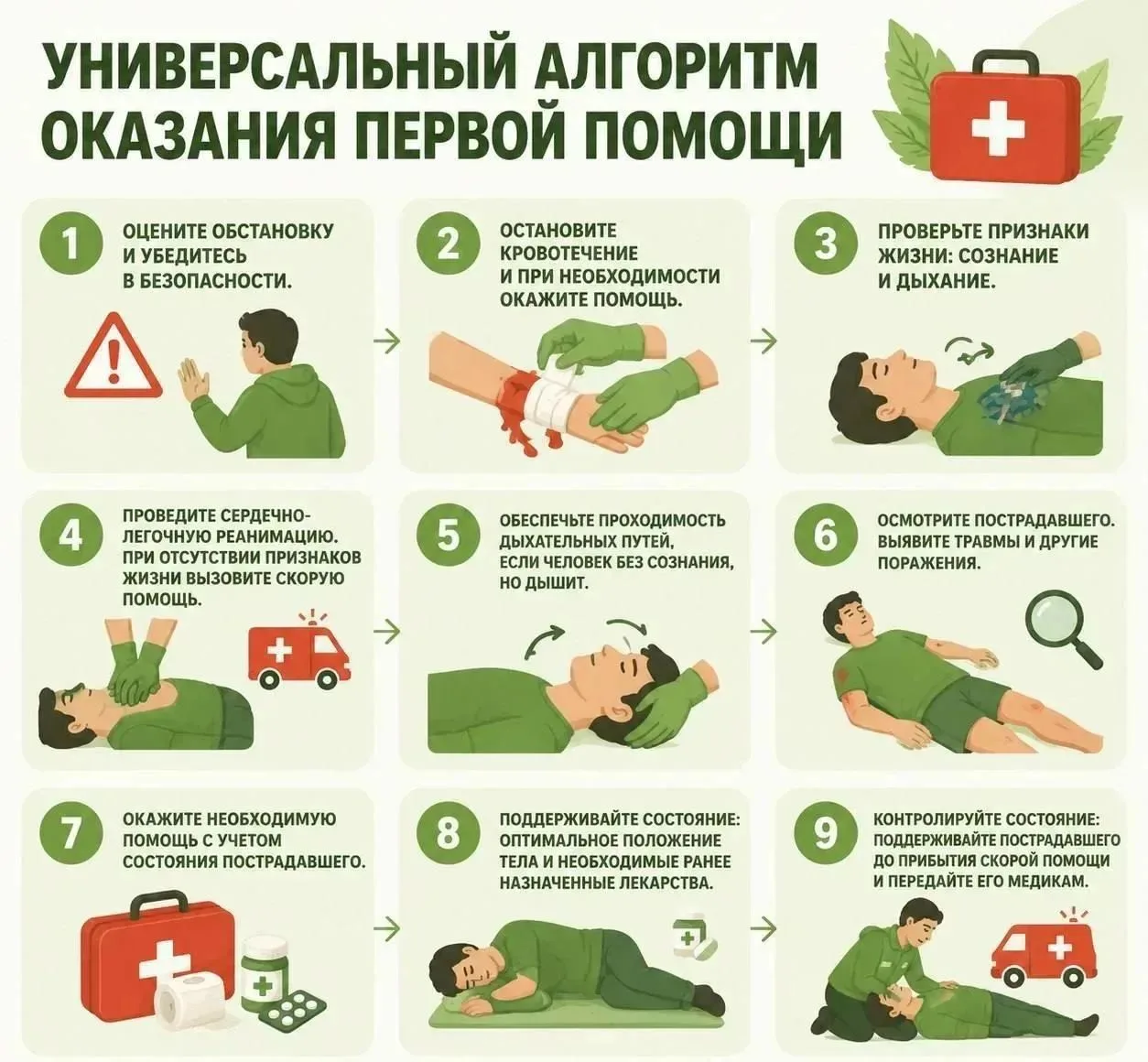 УНИВЕРСАЛЬНЫЙ АЛГОРИТМ ОКАЗАНИЯ ПЕРВОЙ ПОМОЩИ

1 ОЦЕНИТЕ ОБСТАНОВКУ И УБЕДИТЕСЬ В БЕЗОПАСНОСТИ.

2 ОСТАНОВИТЕ КРОВОТЕЧЕНИЕ И ПРИ НЕОБХОДИМОСТИ ОКАЖИТЕ ПОМОЩЬ.

3 ПРОВЕРЬТЕ ПРИЗНАКИ ЖИЗНИ: СОЗНАНИЕ И ДЫХАНИЕ.

4 ПРОВЕДИТЕ СЕРДЕЧНО-ЛЕГОЧНУЮ РЕАНИМАЦИЮ. ПРИ ОТСУТСТВИИ ПРИЗНАКОВ ЖИЗНИ ВЫЗОВИТЕ СКОРУЮ ПОМОЩЬ.

5 ОБЕСПЕЧЬТЕ ПРОХОДИМОСТЬ ДЫХАТЕЛЬНЫХ ПУТЕЙ, ЕСЛИ ЧЕЛОВЕК БЕЗ СОЗНАНИЯ, НО ДЫШИТ.

6 ОСМОТРИТЕ ПОСТРАДАВШЕГО. ВЫЯВИТЕ ТРАВМЫ И ДРУГИЕ ПОРАЖЕНИЯ.

7 ОКАЖИТЕ НЕОБХОДИМУЮ ПОМОЩЬ С УЧЕТОМ СОСТОЯНИЯ ПОСТРАДАВШЕГО.

8 ПОДДЕРЖИВАЙТЕ СОСТОЯНИЕ: ОПТИМАЛЬНОЕ ПОЛОЖЕНИЕ ТЕЛА И НЕОБХОДИМЫЕ РАНЕЕ НАЗНАЧЕННЫЕ ЛЕКАРСТВА.

9 КОНТРОЛИРУЙТЕ СОСТОЯНИЕ: ПОДДЕРЖИВАЙТЕ ПОСТРАДАВШЕГО ДО ПРИБЫТИЯ СКОРОЙ ПОМОЩИ И ПЕРЕДАЙТЕ ЕГО МЕДИКАМ.