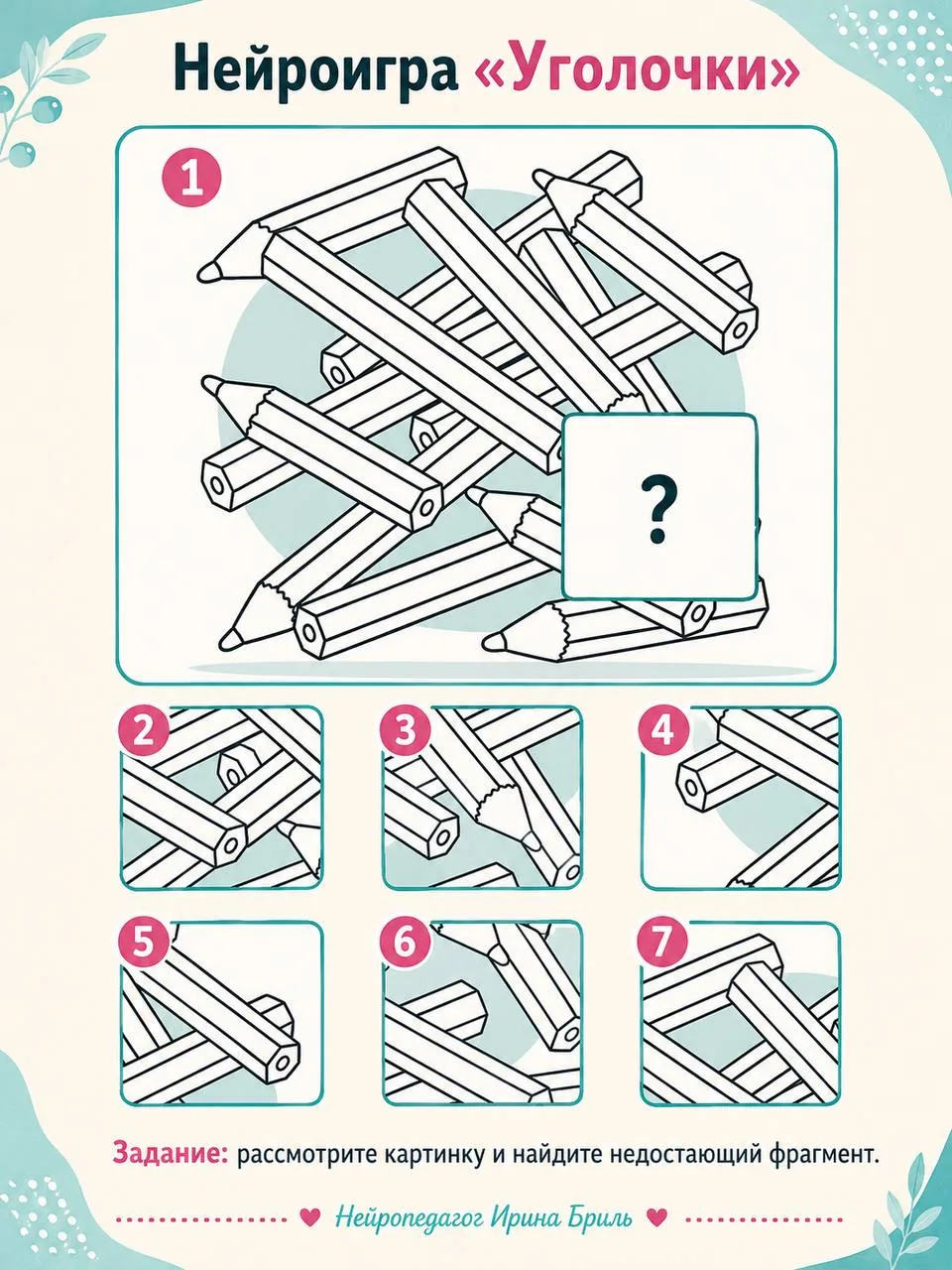 Нейроигра «Уголочки»

1

?

2

3

4

5

6

7

Задание: рассмотрите картинку и найдите недостающий фрагмент.

Нейропедагог Ирина Бриль