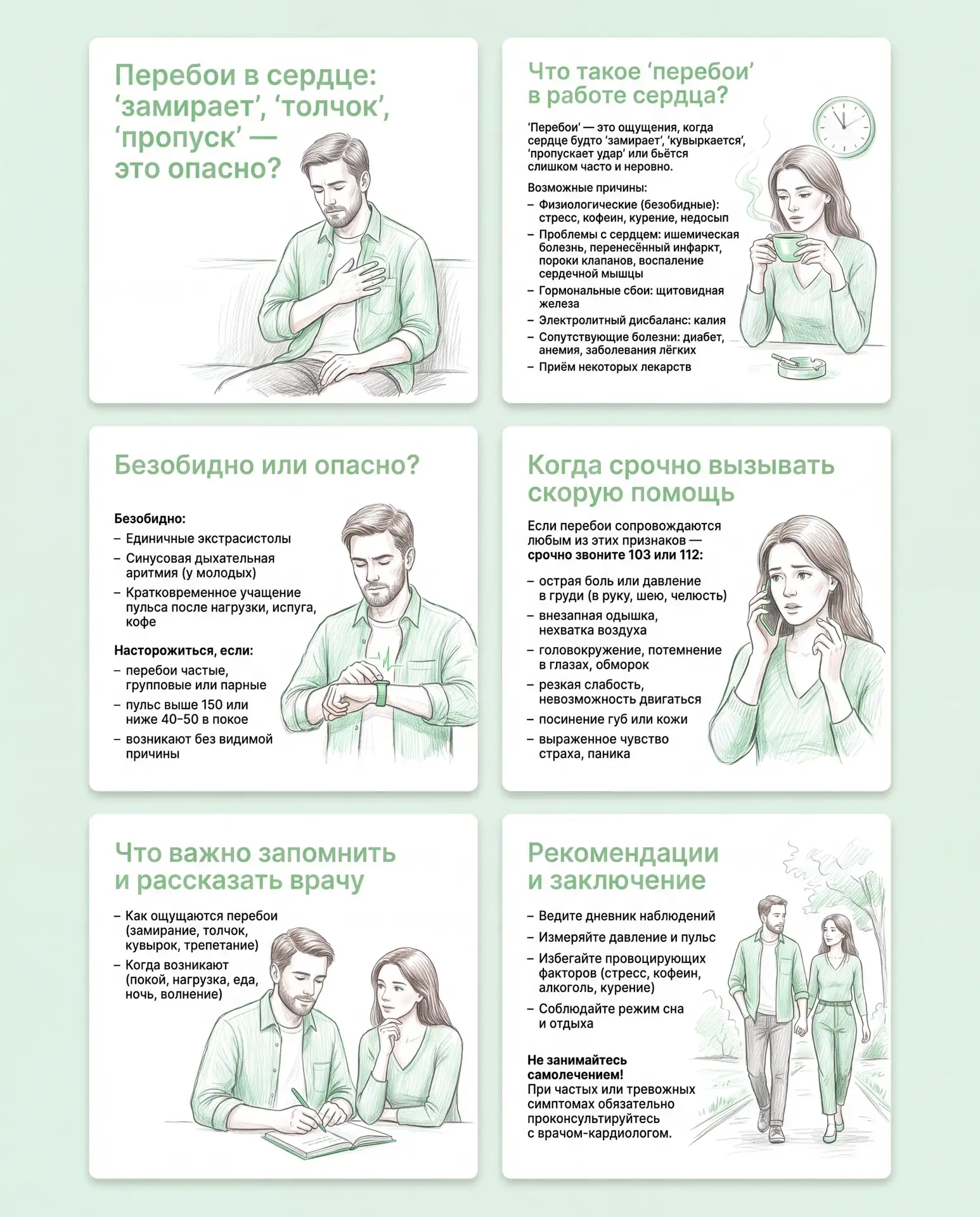 Перебои в сердце: ‘замирает’, ‘толчок’, ‘пропуск’ — это опасно?

Что такое ‘перебои’ в работе сердца?

‘Перебои’ — это ощущения, когда сердце будто ‘замирает’, ‘кувыркается’, ‘пропускает удар’ или бьётся слишком часто и неровно.

Возможные причины:
– Физиологические (безобидные): стресс, кофеин, курение, недосып
– Проблемы с сердцем: ишемическая болезнь, перенесённый инфаркт, пороки клапанов, воспаление сердечной мышцы
– Гормональные сбои: щитовидная железа
– Электролитный дисбаланс: калия
– Сопутствующие болезни: диабет, анемия, заболевания лёгких
– Приём некоторых лекарств

Безобидно или опасно?

Безобидно:
– Единичные экстрасистолы
– Синусовая дыхательная аритмия (у молодых)
– Кратковременное учащение пульса после нагрузки, испуга, кофе

Насторожиться, если:
– перебои частые, групповые или парные
– пульс выше 150 или ниже 40–50 в покое
– возникают без видимой причины

Когда срочно вызывать скорую помощь

Если перебои сопровождаются любым из этих признаков — срочно звоните 103 или 112:

– острая боль или давление в груди (в руку, шею, челюсть)
– внезапная одышка, нехватка воздуха
– головокружение, потемнение в глазах, обморок
– резкая слабость, невозможность двигаться
– посинение губ или кожи
– выраженное чувство страха, паника

Что важно запомнить и рассказать врачу

– Как ощущаются перебои (замирание, толчок, кувырок, трепетание)
– Когда возникают (покой, нагрузка, еда, ночь, волнение)

Рекомендации и заключение

– Ведите дневник наблюдений
– Измеряйте давление и пульс
– Избегайте провоцирующих факторов (стресс, кофеин, алкоголь, курение)
– Соблюдайте режим сна и отдыха

Не занимайтесь самолечением!
При частых или тревожных симптомах обязательно проконсультируйтесь с врачом-кардиологом.