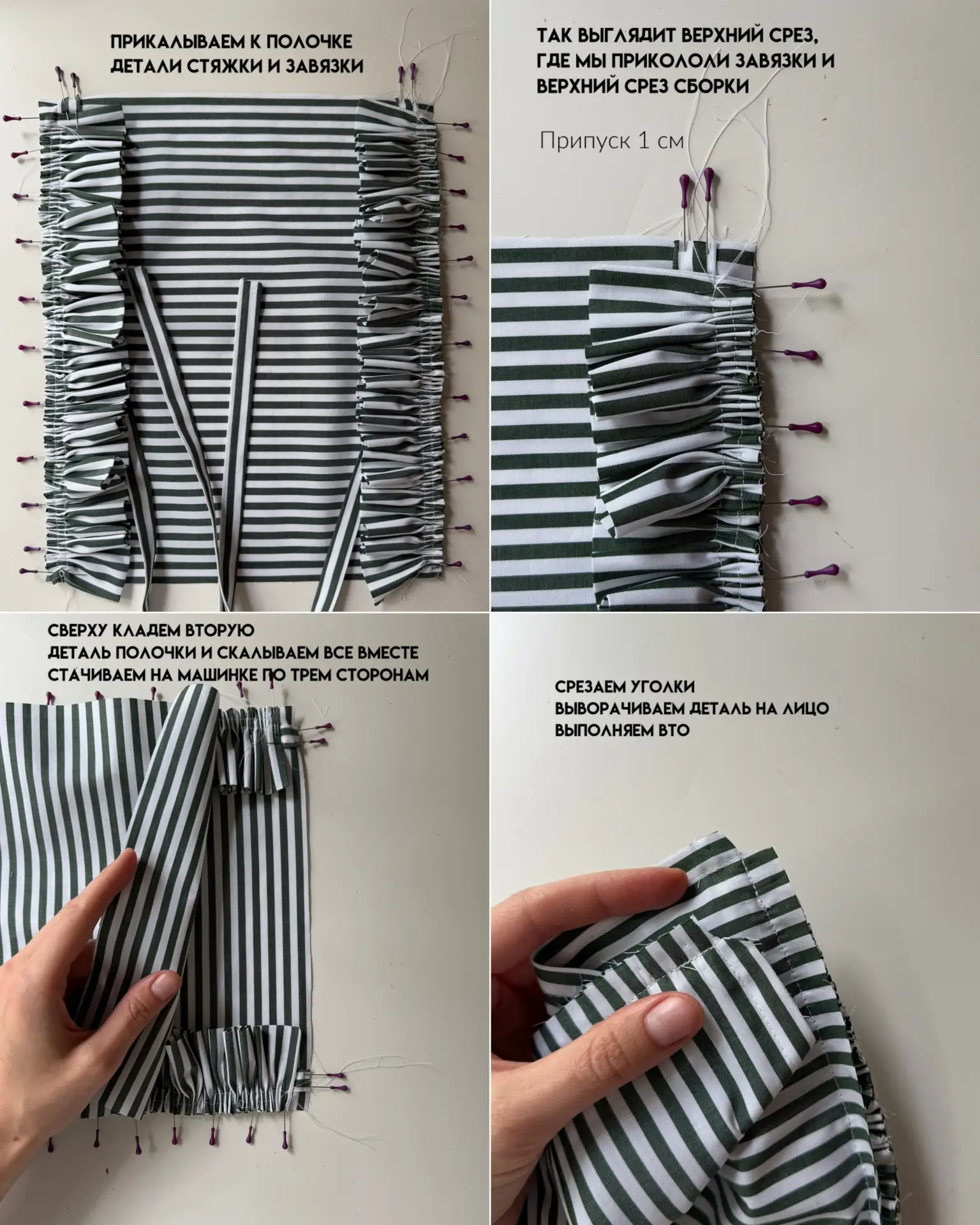 ПРИКАЛЫВАЕМ К ПОЛОЧКЕ
ДЕТАЛИ СТЯЖКИ И ЗАВЯЗКИ

ТАК ВЫГЛЯДИТ ВЕРХНИЙ СРЕЗ,
ГДЕ МЫ ПРИКОЛОЛИ ЗАВЯЗКИ И
ВЕРХНИЙ СРЕЗ СБОРКИ

Припуск 1 см

СВЕРХУ КЛАДЕМ ВТОРУЮ
ДЕТАЛЬ ПОЛОЧКИ И СКАЛЫВАЕМ ВСЕ ВМЕСТЕ
СТАЧИВАЕМ НА МАШИНКЕ ПО ТРЕМ СТОРОНАМ

СРЕЗАЕМ УГОЛКИ
ВЫВОРАЧИВАЕМ ДЕТАЛЬ НА ЛИЦО
ВЫПОЛНЯЕМ ВТО