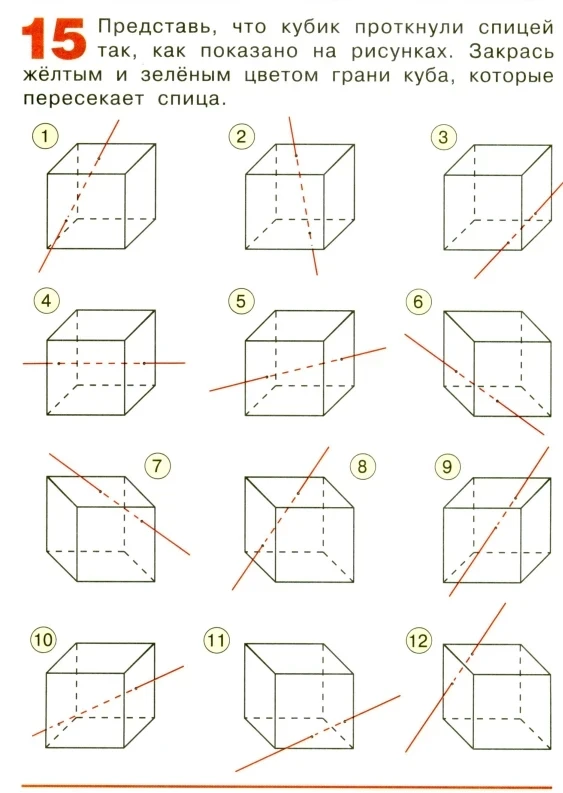 15 Представь, что кубик проткнули спицей так, как показано на рисунках. Закрась жёлтым и зелёным цветом грани куба, которые пересекает спица.

1
2
3
4
5
6
7
8
9
10
11
12