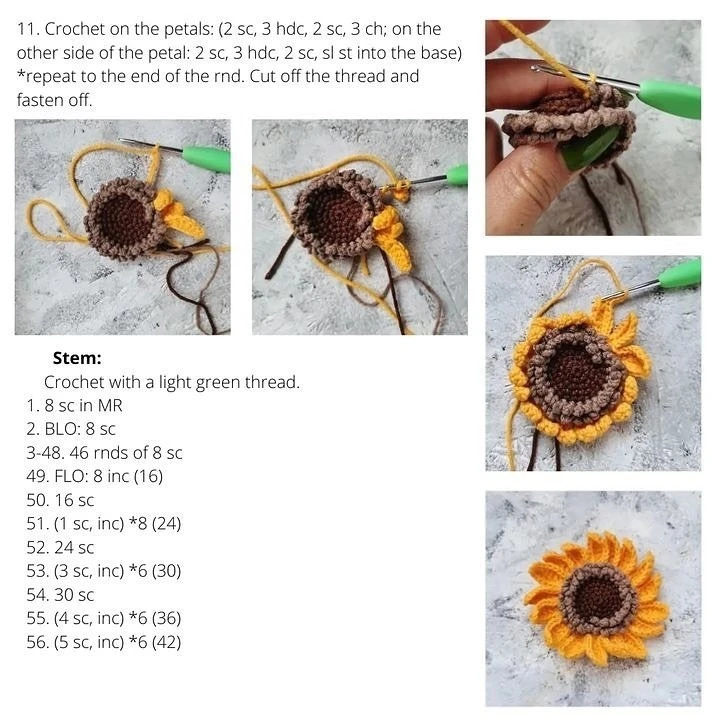 11. Crochet on the petals: (2 sc, 3 hdc, 2 sc, 3 ch; on the other side of the petal: 2 sc, 3 hdc, 2 sc, sl st into the base) *repeat to the end of the rnd. Cut off the thread and fasten off.

Stem:

Crochet with a light green thread.

1. 8 sc in MR
2. BLO: 8 sc
3-48. 46 rnds of 8 sc
49. FLO: 8 inc (16)
50. 16 sc
51. (1 sc, inc) *8 (24)
52. 24 sc
53. (3 sc, inc) *6 (30)
54. 30 sc
55. (4 sc, inc) *6 (36)
56. (5 sc, inc) *6 (42)