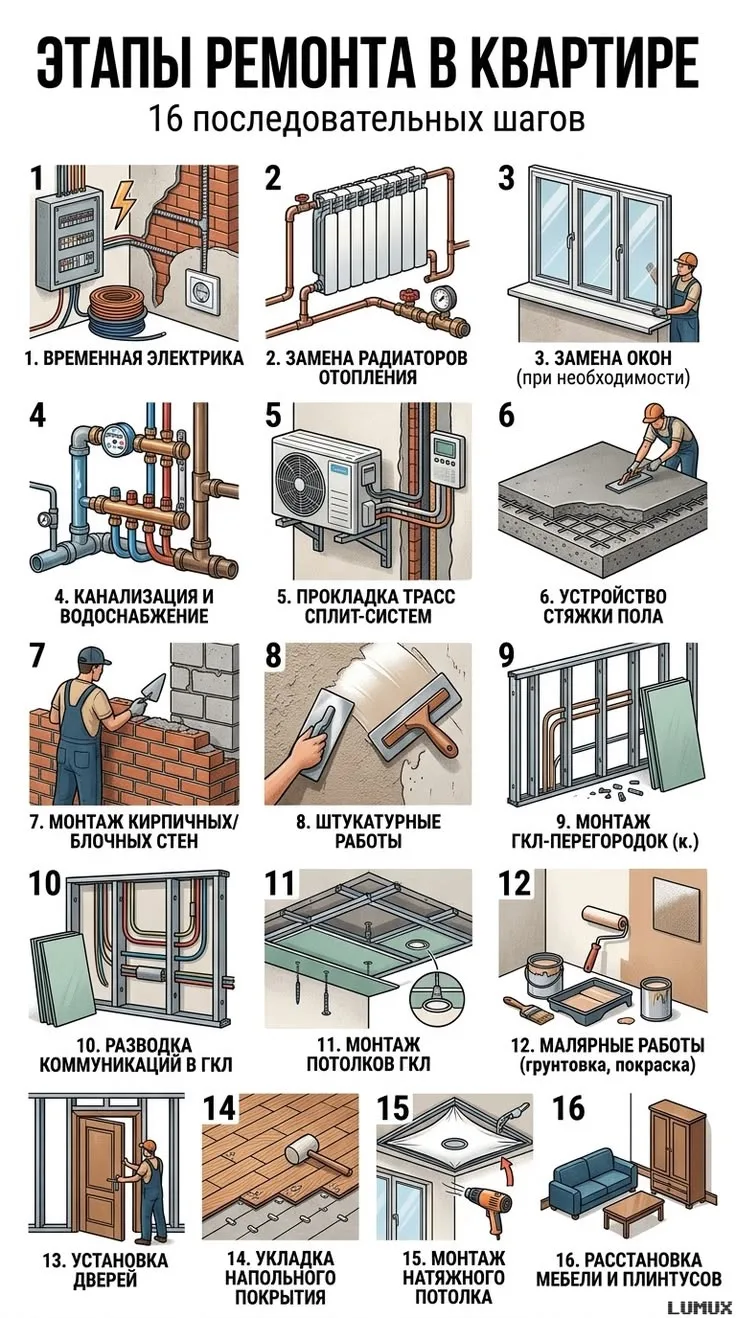 ЭТАПЫ РЕМОНТА В КВАРТИРЕ
16 последовательных шагов

1
1. ВРЕМЕННАЯ ЭЛЕКТРИКА

2
2. ЗАМЕНА РАДИАТОРОВ ОТОПЛЕНИЯ

3
3. ЗАМЕНА ОКОН (при необходимости)

4
4. КАНАЛИЗАЦИЯ И ВОДОСНАБЖЕНИЕ

5
5. ПРОКЛАДКА ТРАСС СПЛИТ-СИСТЕМ

6
6. УСТРОЙСТВО СТЯЖКИ ПОЛА

7
7. МОНТАЖ КИРПИЧНЫХ/ БЛОЧНЫХ СТЕН

8
8. ШТУКАТУРНЫЕ РАБОТЫ

9
9. МОНТАЖ ГКЛ-ПЕРЕГОРОДОК (к.)

10
10. РАЗВОДКА КОММУНИКАЦИЙ В ГКЛ

11
11. МОНТАЖ ПОТОЛКОВ ГКЛ

12
12. МАЛЯРНЫЕ РАБОТЫ (грунтовка, покраска)

13. УСТАНОВКА ДВЕРЕЙ

14
14. УКЛАДКА НАПОЛЬНОГО ПОКРЫТИЯ

15
15. МОНТАЖ НАТЯЖНОГО ПОТОЛКА

16
16. РАССТАНОВКА МЕБЕЛИ И ПЛИНТУСОВ

LUMUX