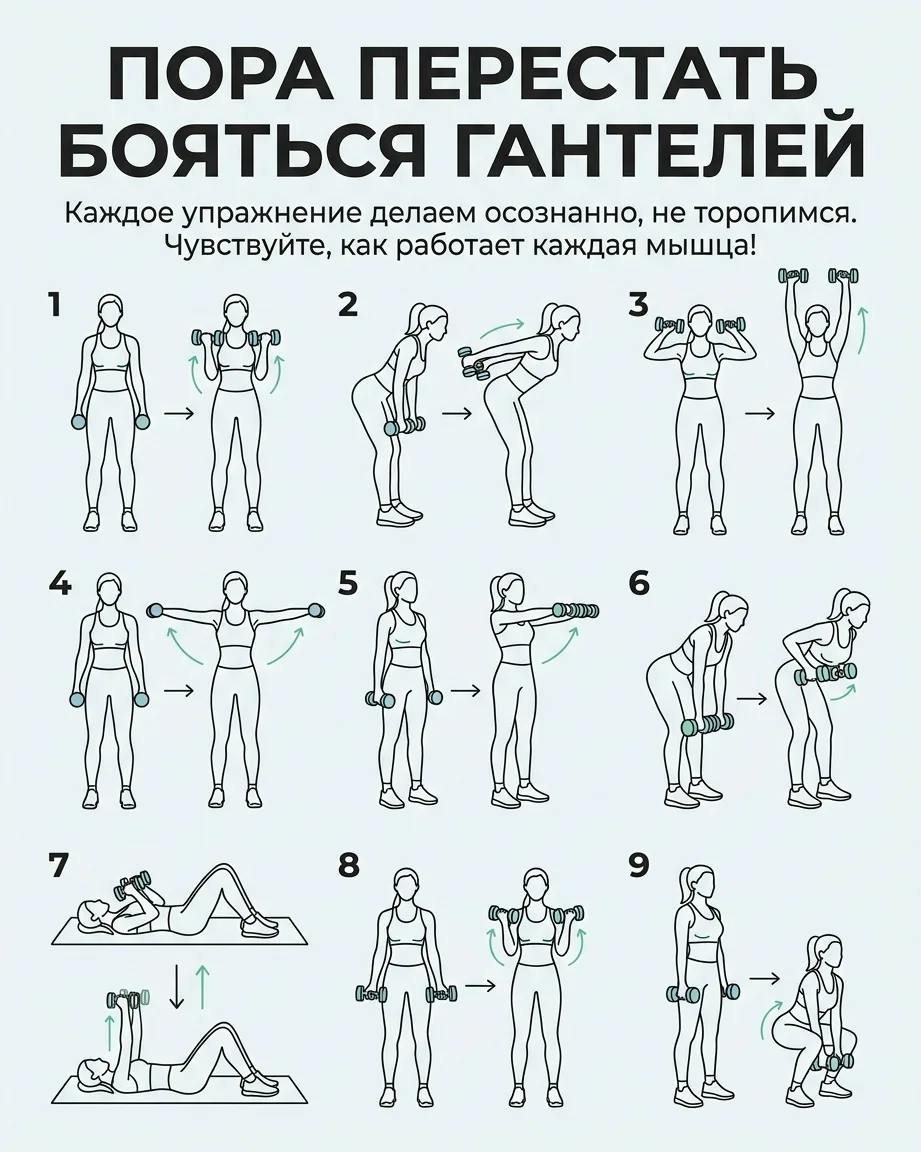 ПОРА ПЕРЕСТАТЬ БОЯТЬСЯ ГАНТЕЛЕЙ

Каждое упражнение делаем осознанно, не торопимся. Чувствуйте, как работает каждая мышца!

1

2

3

4

5

6

7

8

9