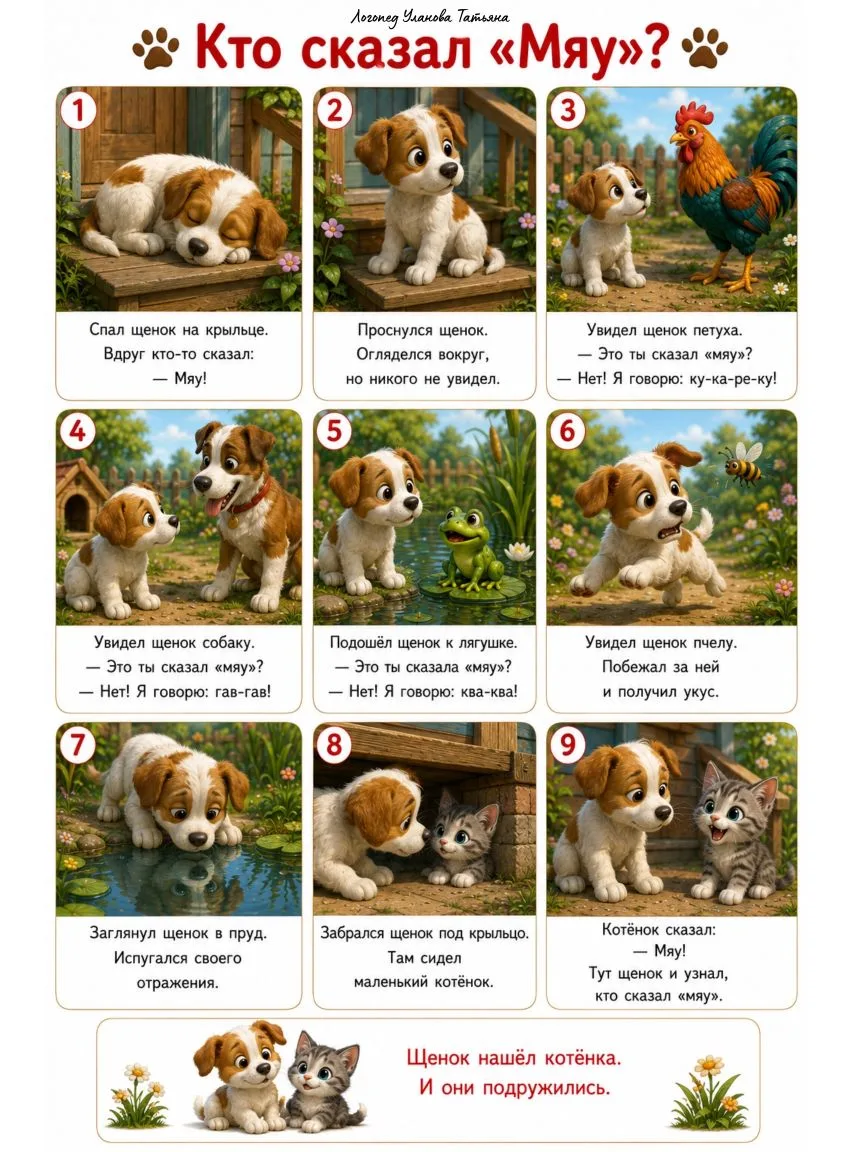 Логопед Уланова Татьяна

Кто сказал «Мяу»?

1
Спал щенок на крыльце.
Вдруг кто-то сказал:
— Мяу!

2
Проснулся щенок.
Огляделся вокруг,
но никого не увидел.

3
Увидел щенок петуха.
— Это ты сказал «мяу»?
— Нет! Я говорю: ку-ка-ре-ку!

4
Увидел щенок собаку.
— Это ты сказал «мяу»?
— Нет! Я говорю: гав-гав!

5
Подошёл щенок к лягушке.
— Это ты сказала «мяу»?
— Нет! Я говорю: ква-ква!

6
Увидел щенок пчелу.
Побежал за ней
и получил укус.

7
Заглянул щенок в пруд.
Испугался своего
отражения.

8
Забрался щенок под крыльцо.
Там сидел
маленький котёнок.

9
Котёнок сказал:
— Мяу!
Тут щенок и узнал,
кто сказал «мяу».

Щенок нашёл котёнка.
И они подружились.