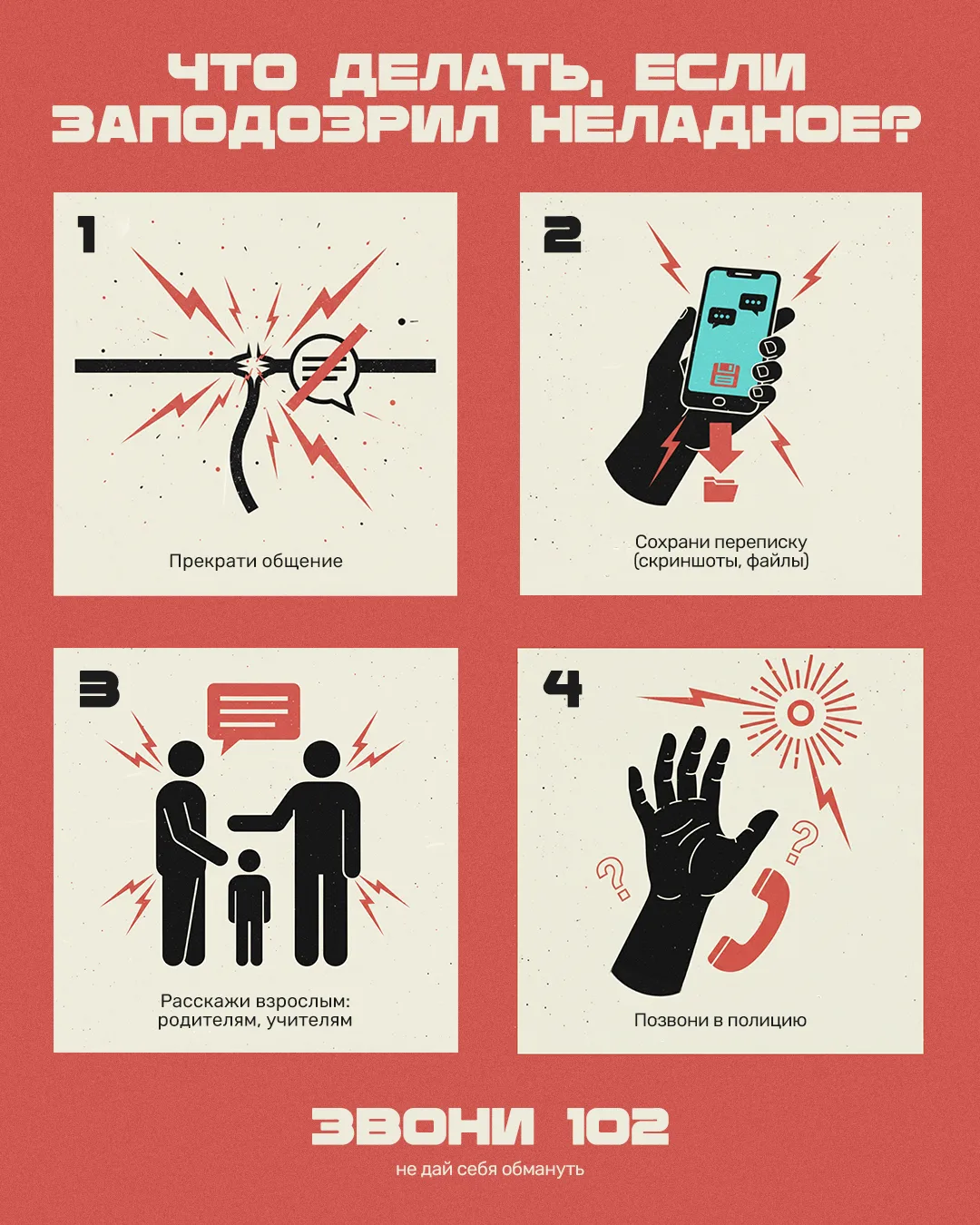 ЧТО ДЕЛАТЬ, ЕСЛИ ЗАПОДОЗРИЛ НЕЛАДНОЕ?

1

Прекрати общение

2

Сохрани переписку (скриншоты, файлы)

3

Расскажи взрослым: родителям, учителям

4

Позвони в полицию

ЗВОНИ 102

не дай себя обмануть