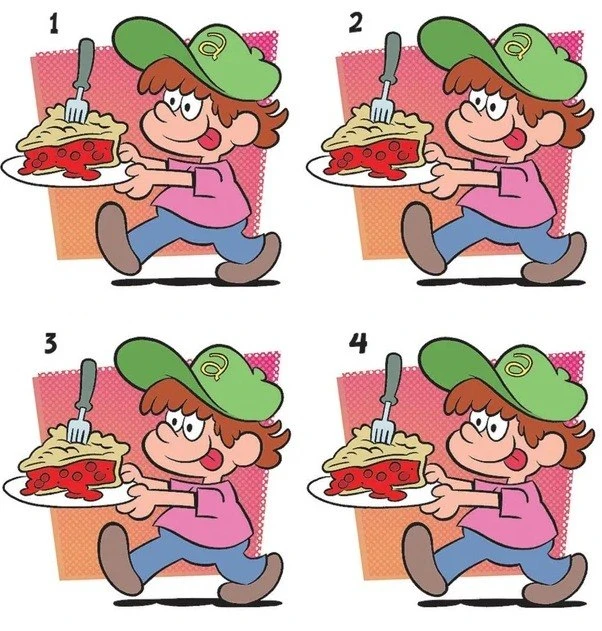 1

a

2

a

3

a

4

a