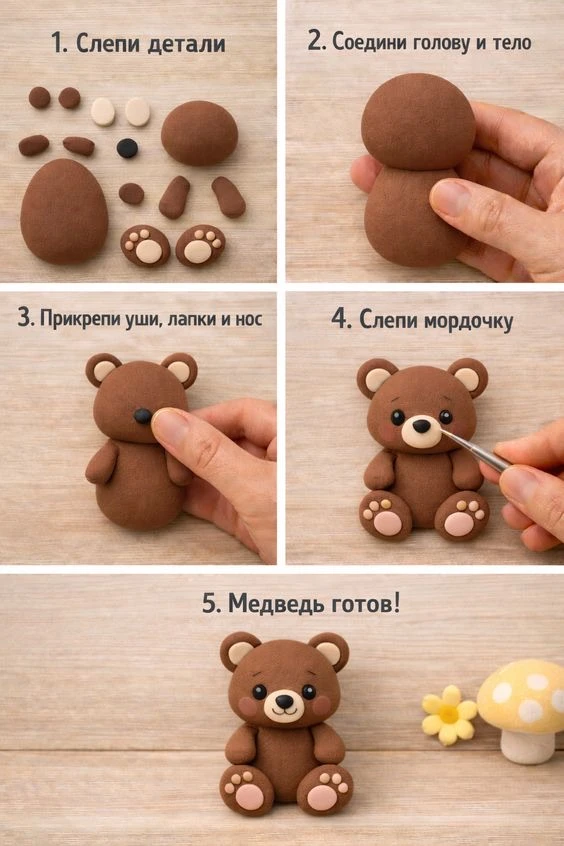 1. Слепи детали

2. Соедини голову и тело

3. Прикрепи уши, лапки и нос

4. Слепи мордочку

5. Медведь готов!