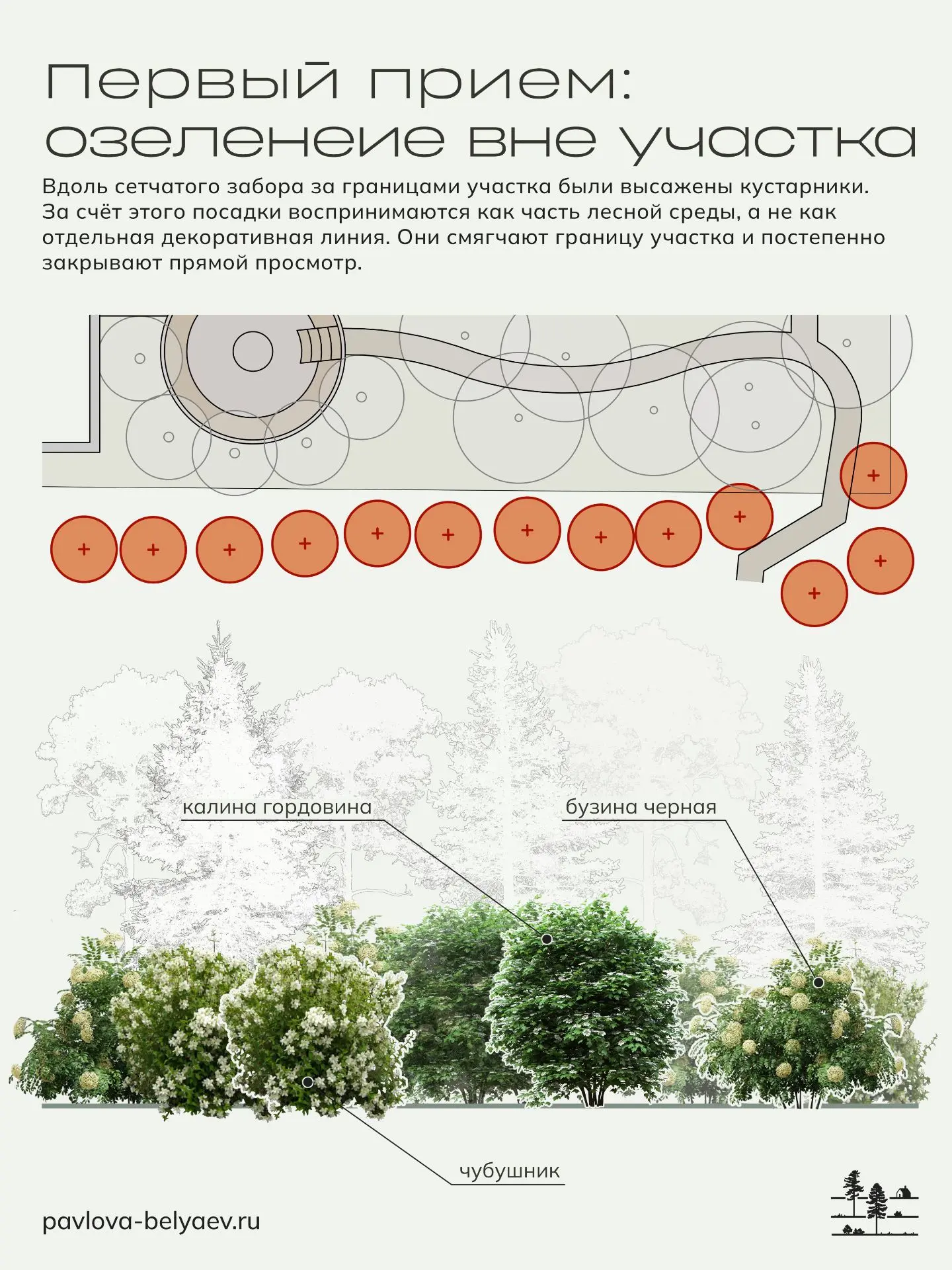 Первый прием: озеленеие вне участка

Вдоль сетчатого забора за границами участка были высажены кустарники. За счёт этого посадки воспринимаются как часть лесной среды, а не как отдельная декоративная линия. Они смягчают границу участка и постепенно закрывают прямой просмотр.

калина гордовина

бузина черная

чубушник

pavlova-belyaev.ru