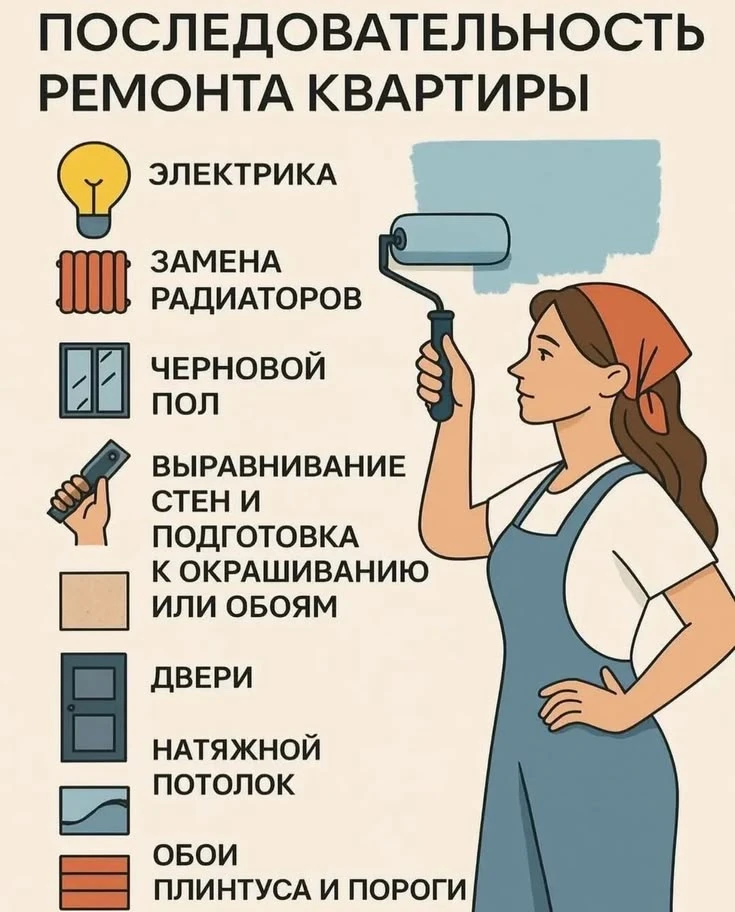 ПОСЛЕДОВАТЕЛЬНОСТЬ РЕМОНТА КВАРТИРЫ

ЭЛЕКТРИКА

ЗАМЕНА РАДИАТОРОВ

ЧЕРНОВОЙ ПОЛ

ВЫРАВНИВАНИЕ СТЕН И ПОДГОТОВКА К ОКРАШИВАНИЮ ИЛИ ОБОЯМ

ДВЕРИ

НАТЯЖНОЙ ПОТОЛОК

ОБОИ

ПЛИНТУСА И ПОРОГИ