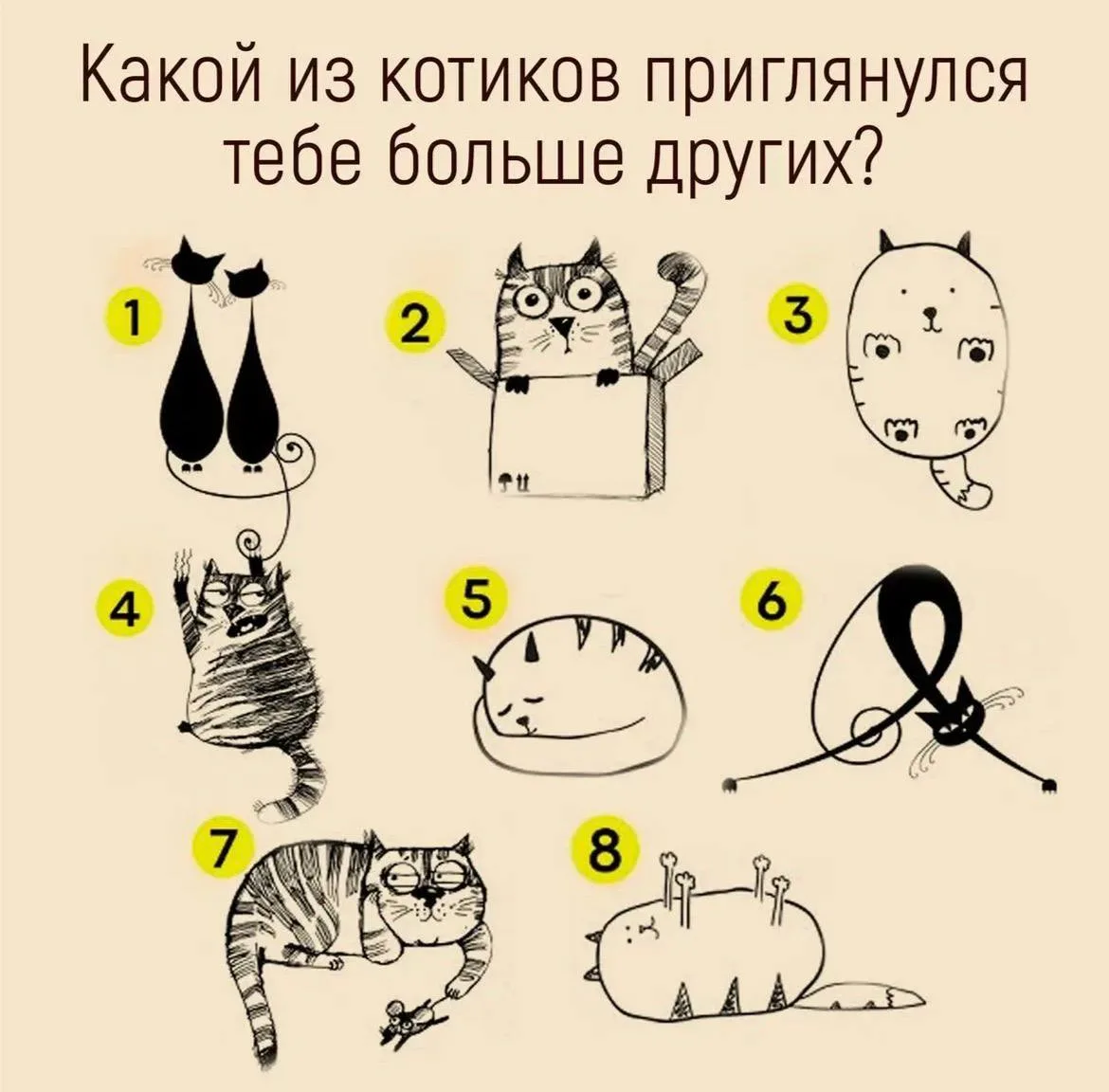 Какой из котиков приглянулся тебе больше других?

1

2

3

4

5

6

7

8