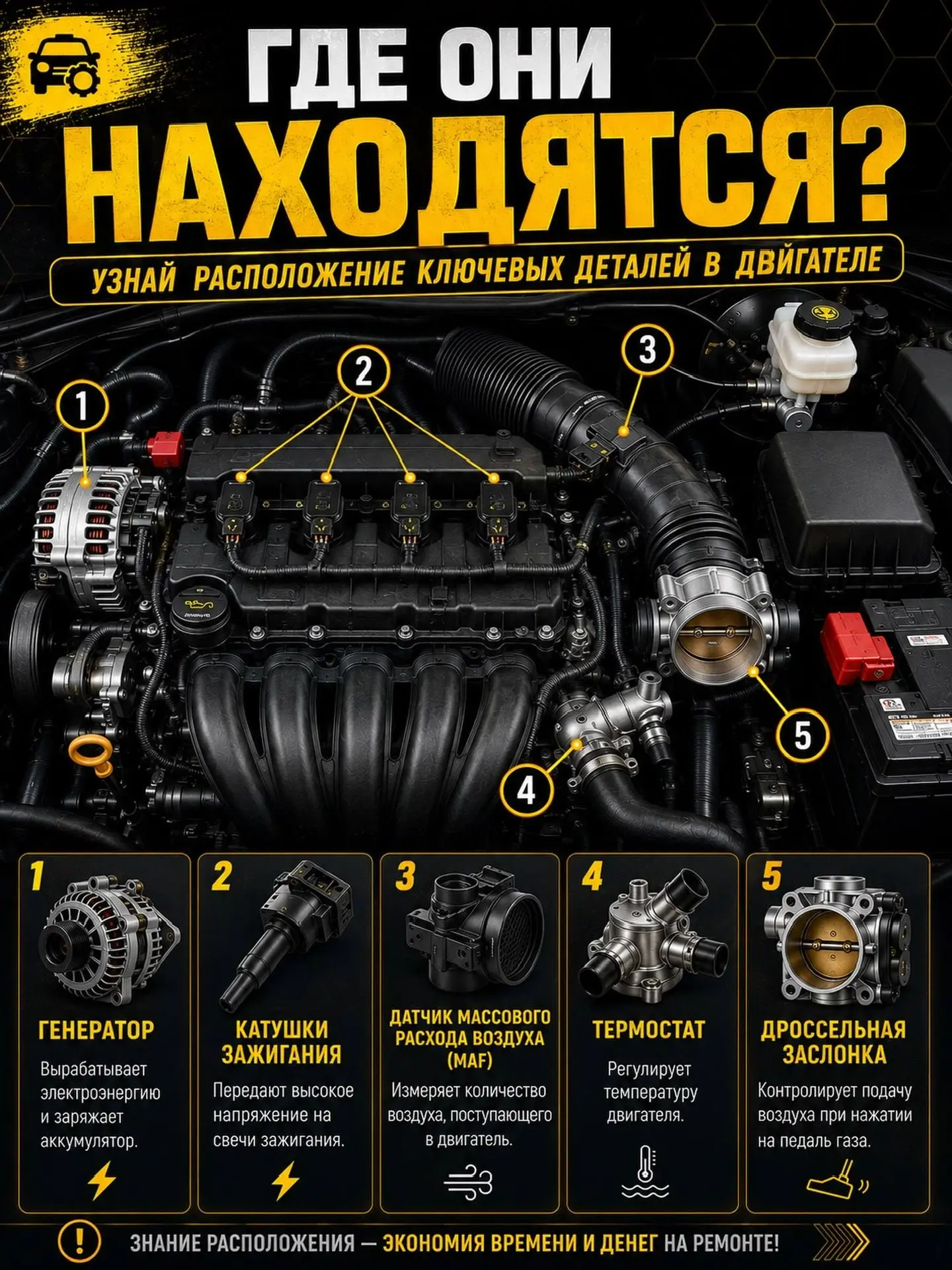 ГДЕ ОНИ НАХОДЯТСЯ?

УЗНАЙ РАСПОЛОЖЕНИЕ КЛЮЧЕВЫХ ДЕТАЛЕЙ В ДВИГАТЕЛЕ

1
2
3
4
5

1
ГЕНЕРАТОР
Вырабатывает электроэнергию и заряжает аккумулятор.

2
КАТУШКИ ЗАЖИГАНИЯ
Передают высокое напряжение на свечи зажигания.

3
ДАТЧИК МАССОВОГО РАСХОДА ВОЗДУХА (MAF)
Измеряет количество воздуха, поступающего в двигатель.

4
ТЕРМОСТАТ
Регулирует температуру двигателя.

5
ДРОССЕЛЬНАЯ ЗАСЛОНКА
Контролирует подачу воздуха при нажатии на педаль газа.

ЗНАНИЕ РАСПОЛОЖЕНИЯ — ЭКОНОМИЯ ВРЕМЕНИ И ДЕНЕГ НА РЕМОНТЕ!