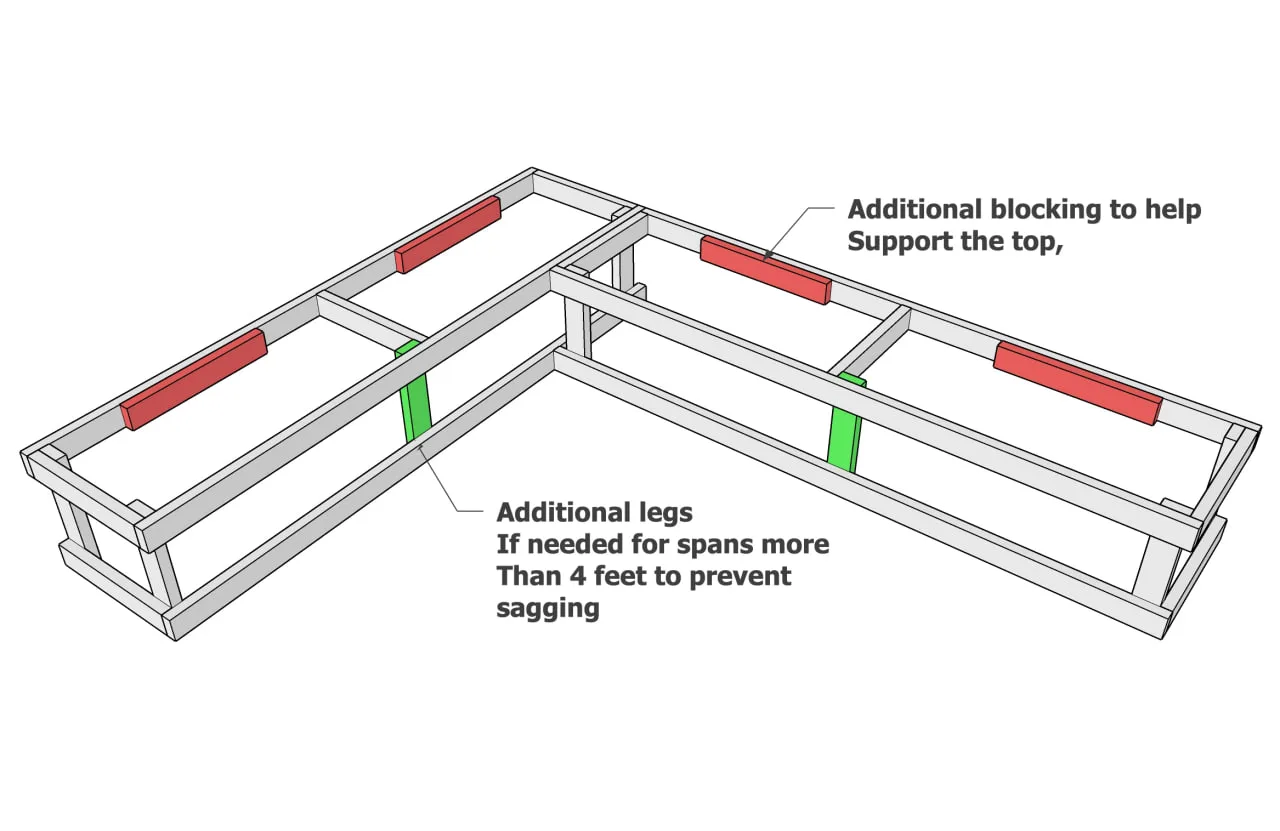 Additional blocking to help
Support the top,

Additional legs
If needed for spans more
Than 4 feet to prevent
sagging