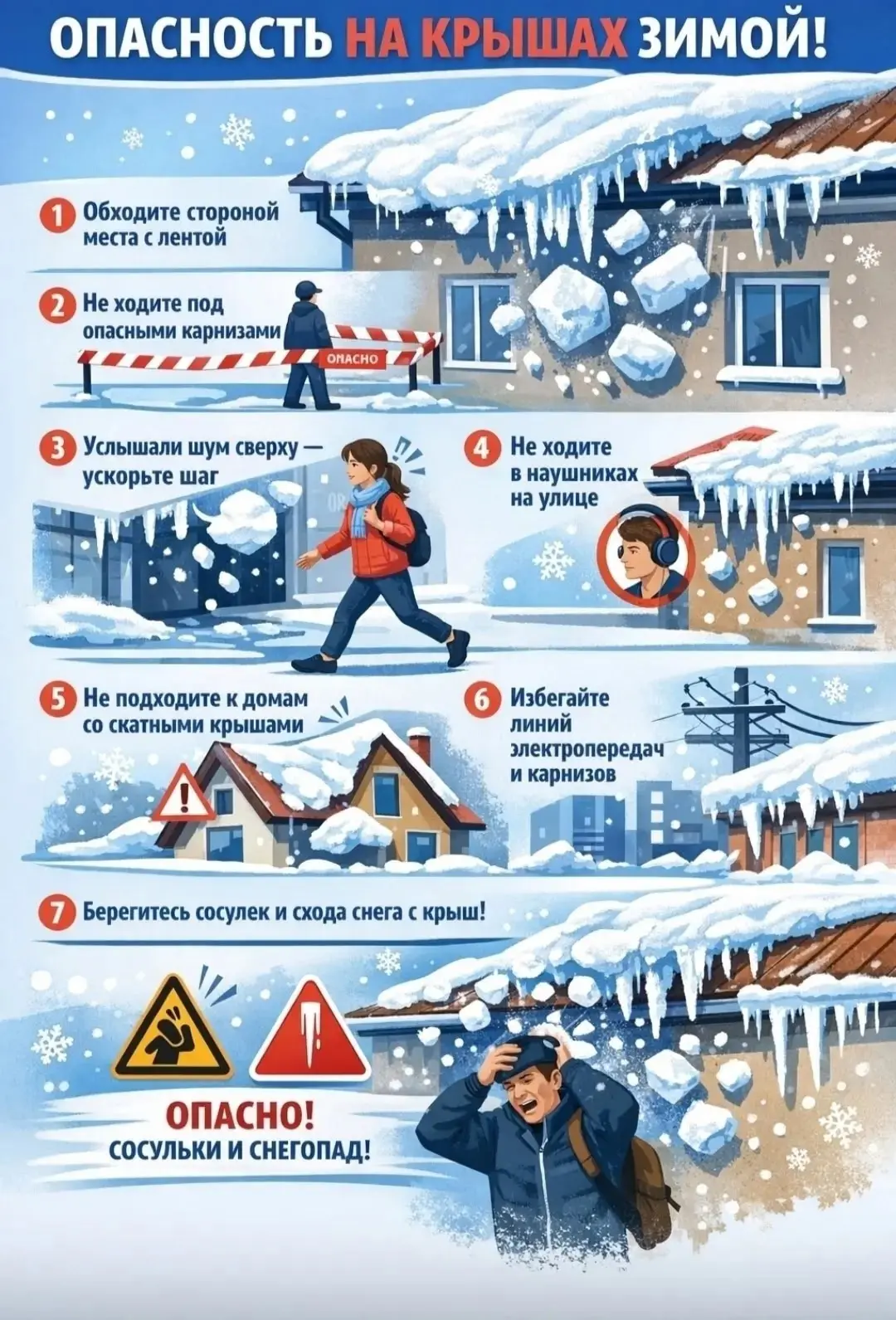 ОПАСНОСТЬ НА КРЫШАХ ЗИМОЙ!

1 Обходите стороной места с лентой

2 Не ходите под опасными карнизами

ОПАСНО

3 Услышали шум сверху — ускорьте шаг

4 Не ходите в наушниках на улице

5 Не подходите к домам со скатными крышами

6 Избегайте линий электропередач и карнизов

7 Берегитесь сосулек и схода снега с крыш!

ОПАСНО!
СОСУЛЬКИ И СНЕГОПАД!