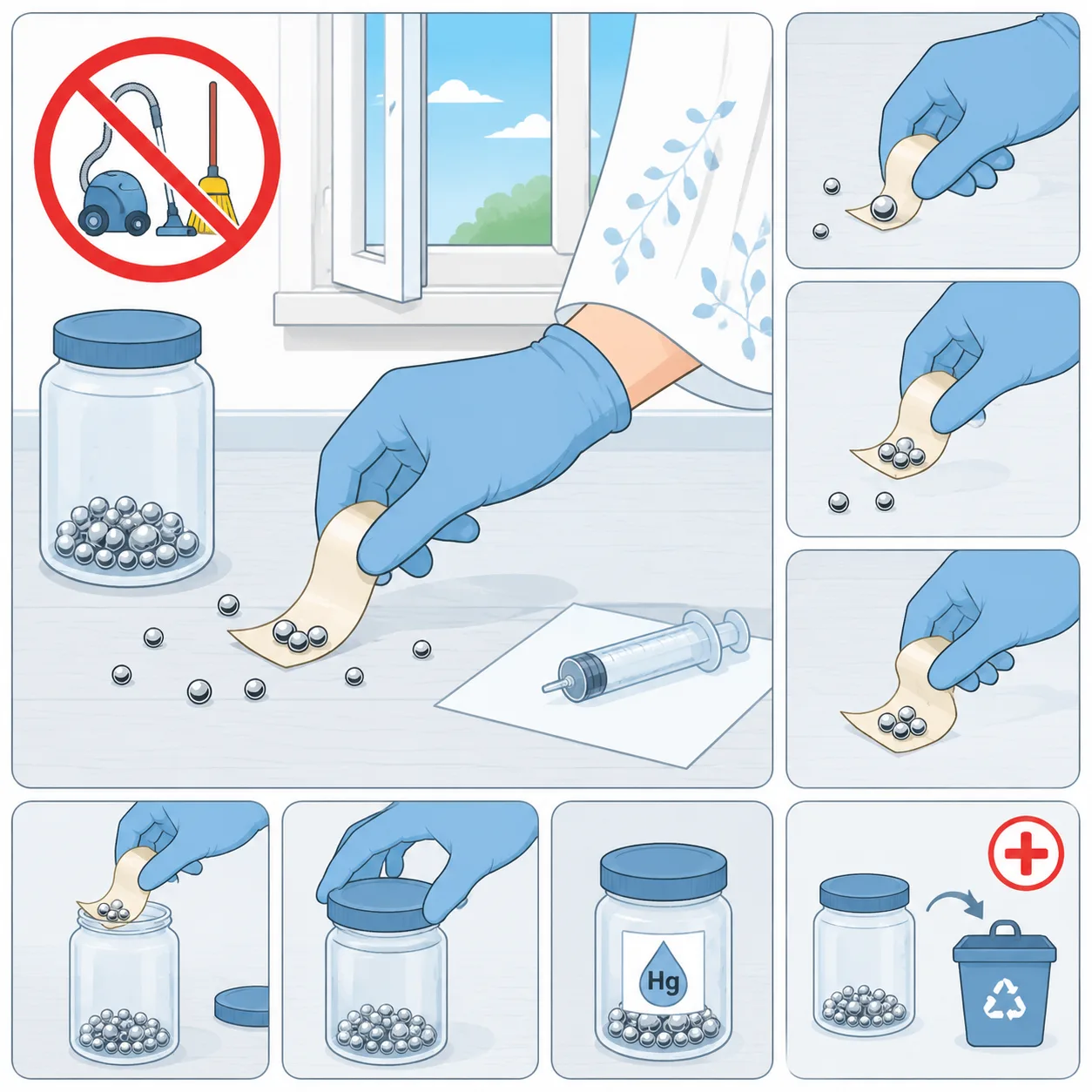 Hg