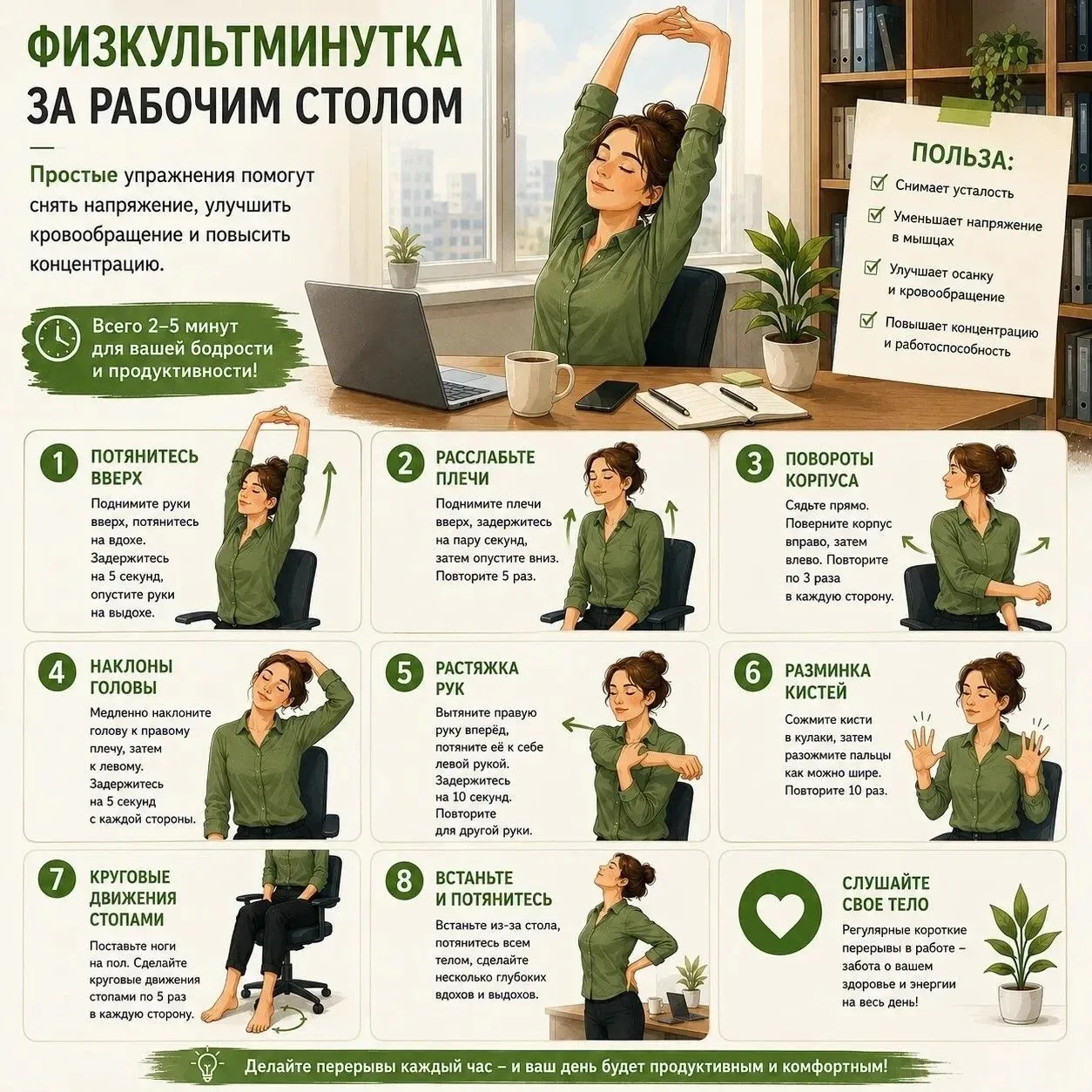 ФИЗКУЛЬТМИНУТКА ЗА РАБОЧИМ СТОЛОМ

Простые упражнения помогут снять напряжение, улучшить кровообращение и повысить концентрацию.

Всего 2–5 минут для вашей бодрости и продуктивности!

ПОЛЬЗА:
Снимает усталость
Уменьшает напряжение в мышцах
Улучшает осанку и кровообращение
Повышает концентрацию и работоспособность

1 ПОТЯНИТЕСЬ ВВЕРХ
Поднимите руки вверх, потянитесь на вдохе. Задержитесь на 5 секунд, опустите руки на выдохе.

2 РАССЛАБЬТЕ ПЛЕЧИ
Поднимите плечи вверх, задержитесь на пару секунд, затем опустите вниз. Повторите 5 раз.

3 ПОВОРОТЫ КОРПУСА
Сядьте прямо. Поверните корпус вправо, затем влево. Повторите по 3 раза в каждую сторону.

4 НАКЛОНЫ ГОЛОВЫ
Медленно наклоните голову к правому плечу, затем к левому. Задержитесь на 5 секунд с каждой стороны.

5 РАСТЯЖКА РУК
Вытяните правую руку вперёд, потяните её к себе левой рукой. Задержитесь на 10 секунд. Повторите для другой руки.

6 РАЗМИНКА КИСТЕЙ
Сожмите кисти в кулаки, затем разожмите пальцы как можно шире. Повторите 10 раз.

7 КРУГОВЫЕ ДВИЖЕНИЯ СТОПАМИ
Поставьте ноги на пол. Сделайте круговые движения стопами по 5 раз в каждую сторону.

8 ВСТАНЬТЕ И ПОТЯНИТЕСЬ
Встаньте из-за стола, потянитесь всем телом, сделайте несколько глубоких вдохов и выдохов.

СЛУШАЙТЕ СВОЕ ТЕЛО
Регулярные короткие перерывы в работе – забота о вашем здоровье и энергии на весь день!

Делайте перерывы каждый час – и ваш день будет продуктивным и комфортным!