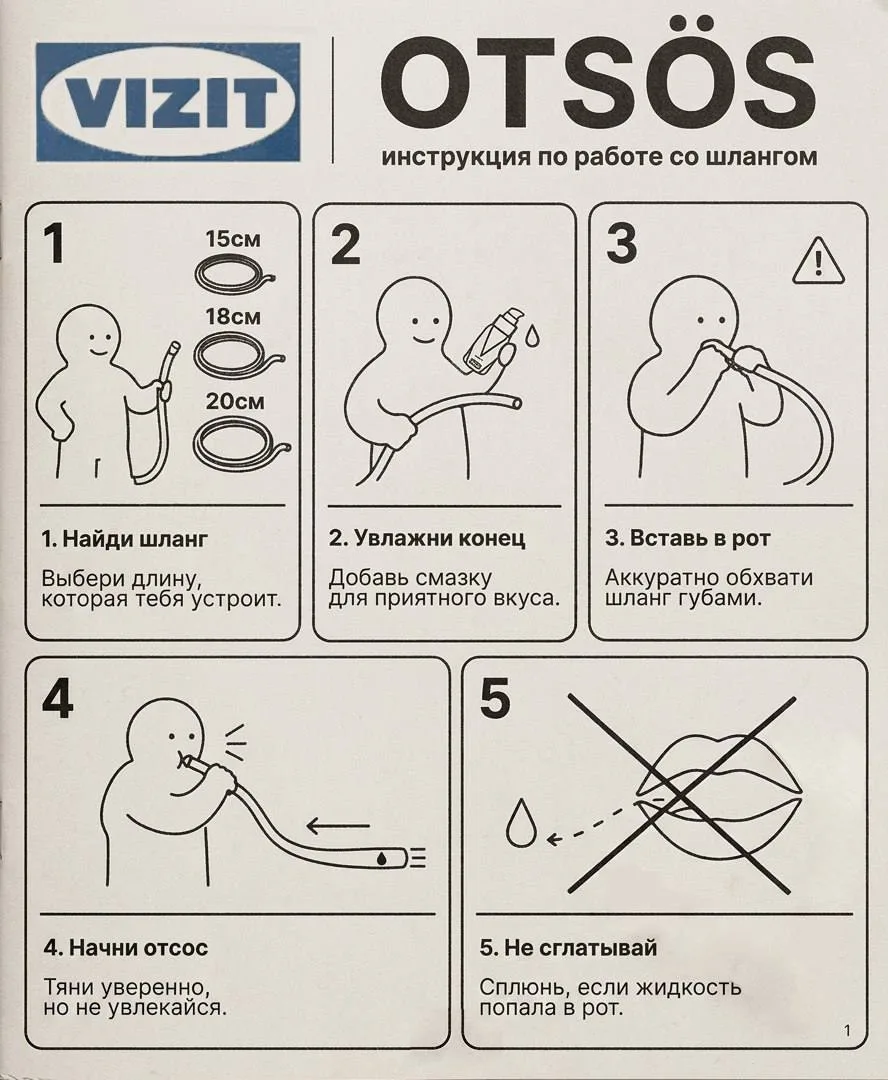 VIZIT

OTSÖS

инструкция по работе со шлангом

1

15см

18см

20см

1. Найди шланг

Выбери длину, которая тебя устроит.

2

2. Увлажни конец

Добавь смазку для приятного вкуса.

3

3. Вставь в рот

Аккуратно обхвати шланг губами.

4

4. Начни отсос

Тяни уверенно, но не увлекайся.

5

5. Не сглатывай

Сплюнь, если жидкость попала в рот.

1