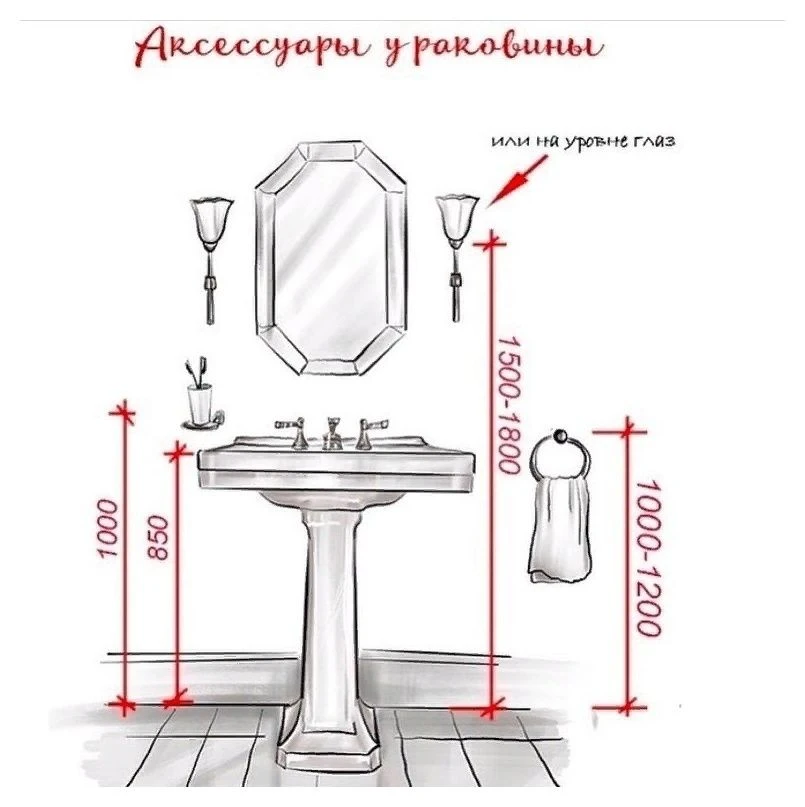 Аксессуары у раковины

или на уровне глаз

1500-1800

1000

850

1000-1200