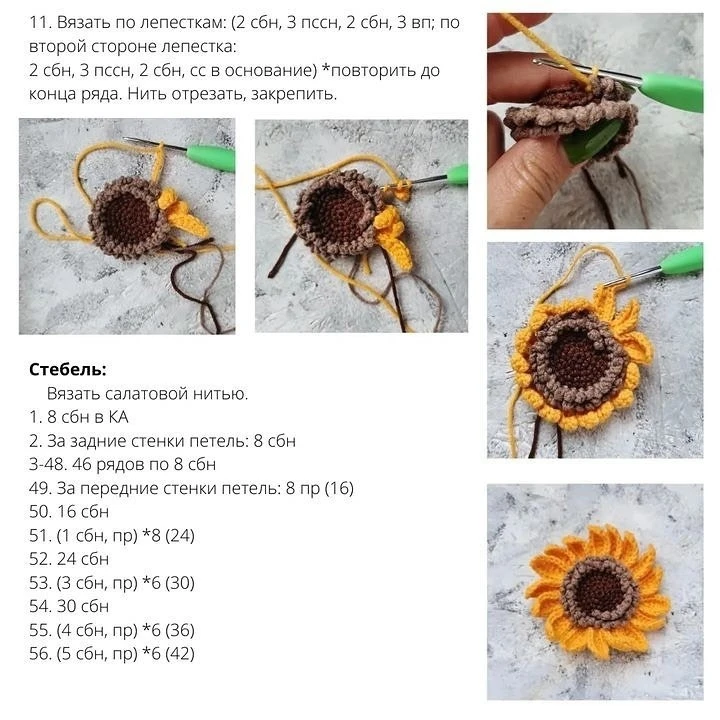 11. Вязать по лепесткам: (2 сбн, 3 пссн, 2 сбн, 3 вп; по второй стороне лепестка:
2 сбн, 3 пссн, 2 сбн, сс в основание) *повторить до конца ряда. Нить отрезать, закрепить.

**Стебель:**
Вязать салатовой нитью.
1. 8 сбн в КА
2. За задние стенки петель: 8 сбн
3-48. 46 рядов по 8 сбн
49. За передние стенки петель: 8 пр (16)
50. 16 сбн
51. (1 сбн, пр) *8 (24)
52. 24 сбн
53. (3 сбн, пр) *6 (30)
54. 30 сбн
55. (4 сбн, пр) *6 (36)
56. (5 сбн, пр) *6 (42)