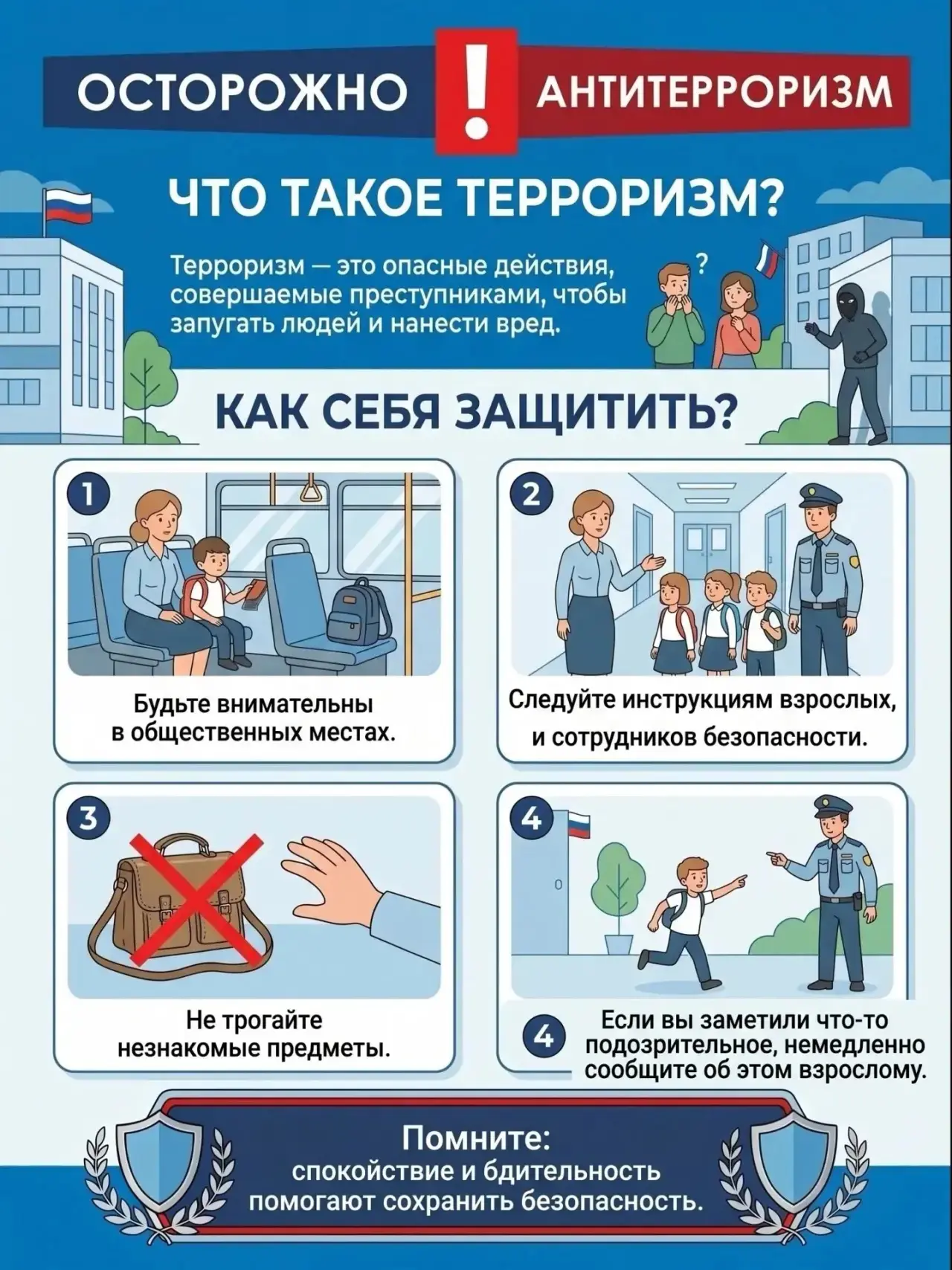 ОСТОРОЖНО ! АНТИТЕРРОРИЗМ

ЧТО ТАКОЕ ТЕРРОРИЗМ?

Терроризм — это опасные действия, совершаемые преступниками, чтобы запугать людей и нанести вред.

?

КАК СЕБЯ ЗАЩИТИТЬ?

1

Будьте внимательны в общественных местах.

2

Следуйте инструкциям взрослых, и сотрудников безопасности.

3

Не трогайте незнакомые предметы.

4

4 Если вы заметили что-то подозрительное, немедленно сообщите об этом взрослому.

Помните:
спокойствие и бдительность помогают сохранить безопасность.